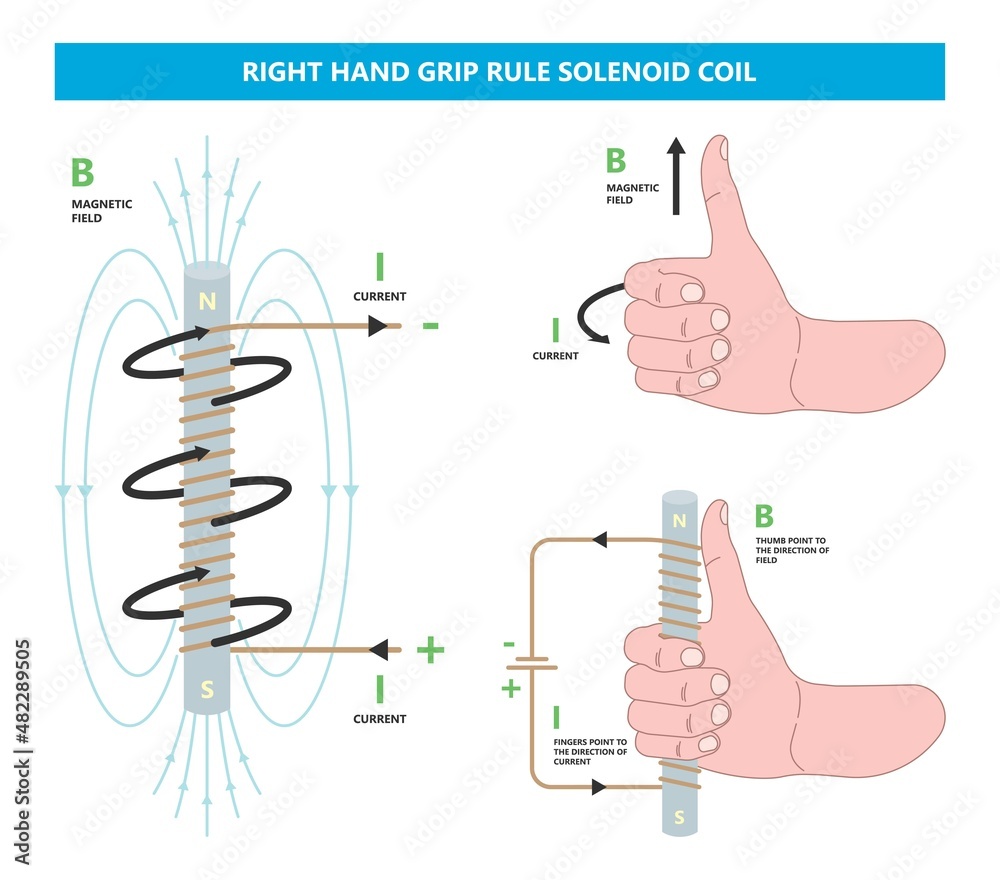 RIGHT HAND GRIP RULE SOLENOID COIL

B
MAGNETIC FIELD

N

I
CURRENT

-

+

I
CURRENT

S

B
MAGNETIC FIELD

I
CURRENT

N

B
THUMB POINT TO THE DIRECTION OF FIELD

-
+

I
FINGERS POINT TO THE DIRECTION OF CURRENT

S

Adobe Stock | #482289505