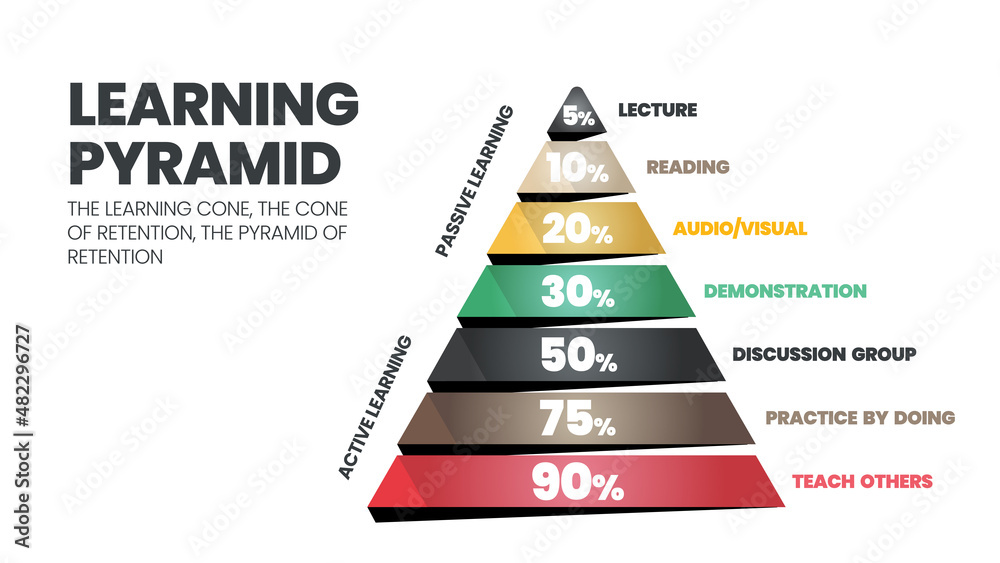 LEARNING PYRAMID

THE LEARNING CONE, THE CONE OF RETENTION, THE PYRAMID OF RETENTION

PASSIVE LEARNING

ACTIVE LEARNING

5% LECTURE

10% READING

20% AUDIO/VISUAL

30% DEMONSTRATION

50% DISCUSSION GROUP

75% PRACTICE BY DOING

90% TEACH OTHERS

Adobe Stock | #482296727