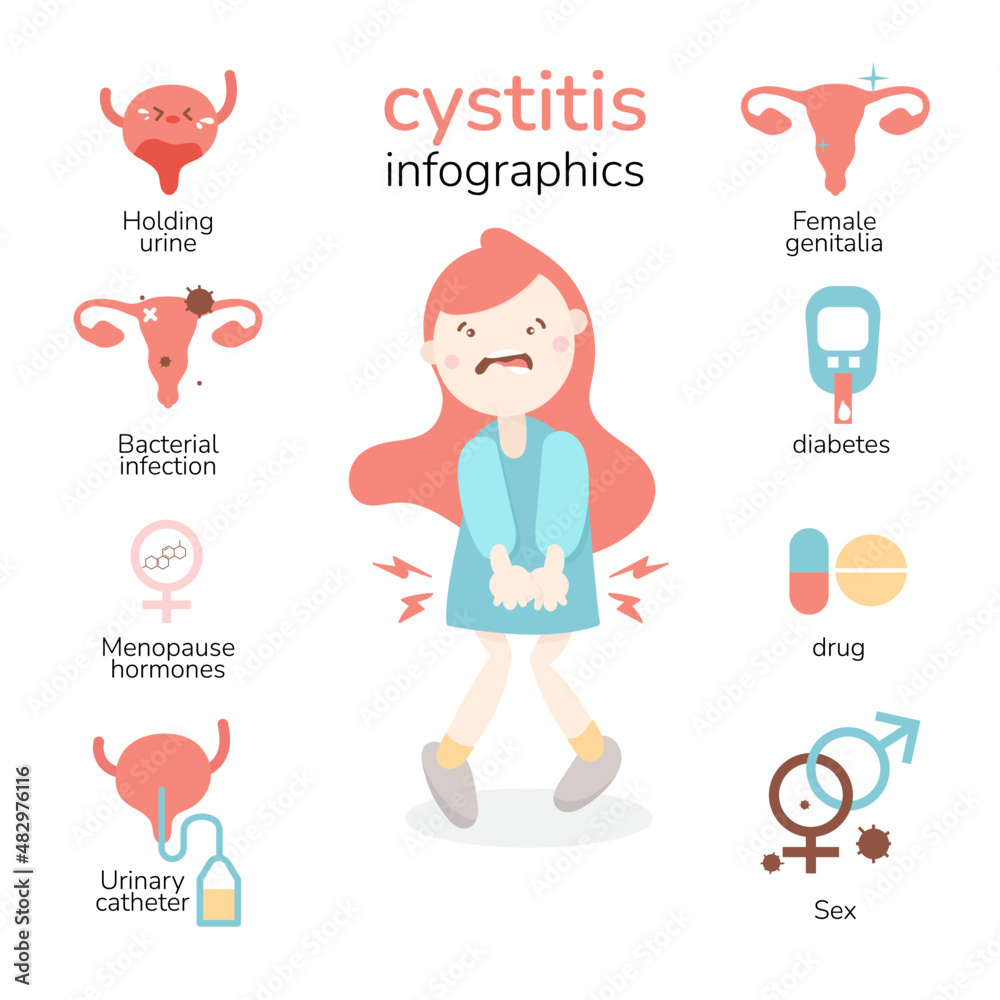 cystitis
infographics

Holding urine

Bacterial infection

Menopause hormones

Urinary catheter

Female genitalia

diabetes

drug

Sex

Adobe Stock | #482976116