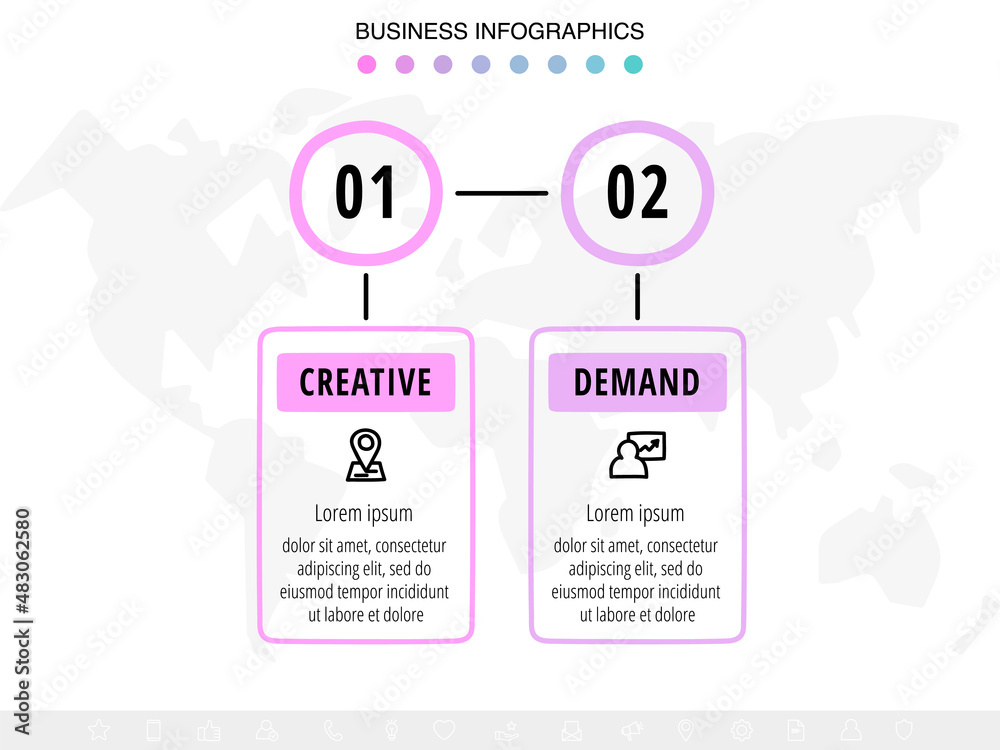 BUSINESS INFOGRAPHICS

01

02

CREATIVE

Lorem ipsum

dolor sit amet, consectetur adipiscing elit, sed do eiusmod tempor incididunt ut labore et dolore

DEMAND

Lorem ipsum

dolor sit amet, consectetur adipiscing elit, sed do eiusmod tempor incididunt ut labore et dolore

Adobe Stock | #483062580