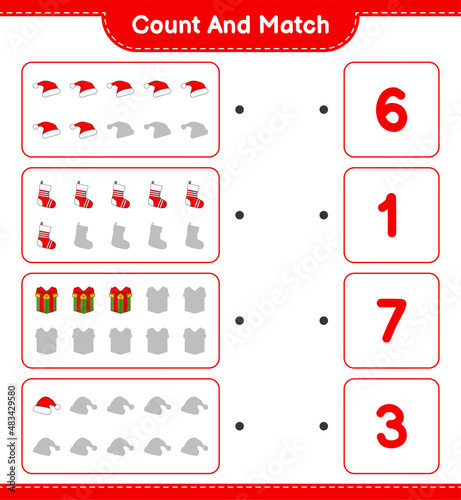 Count And Match

6

1

7

3

Adobe Stock | #483429580