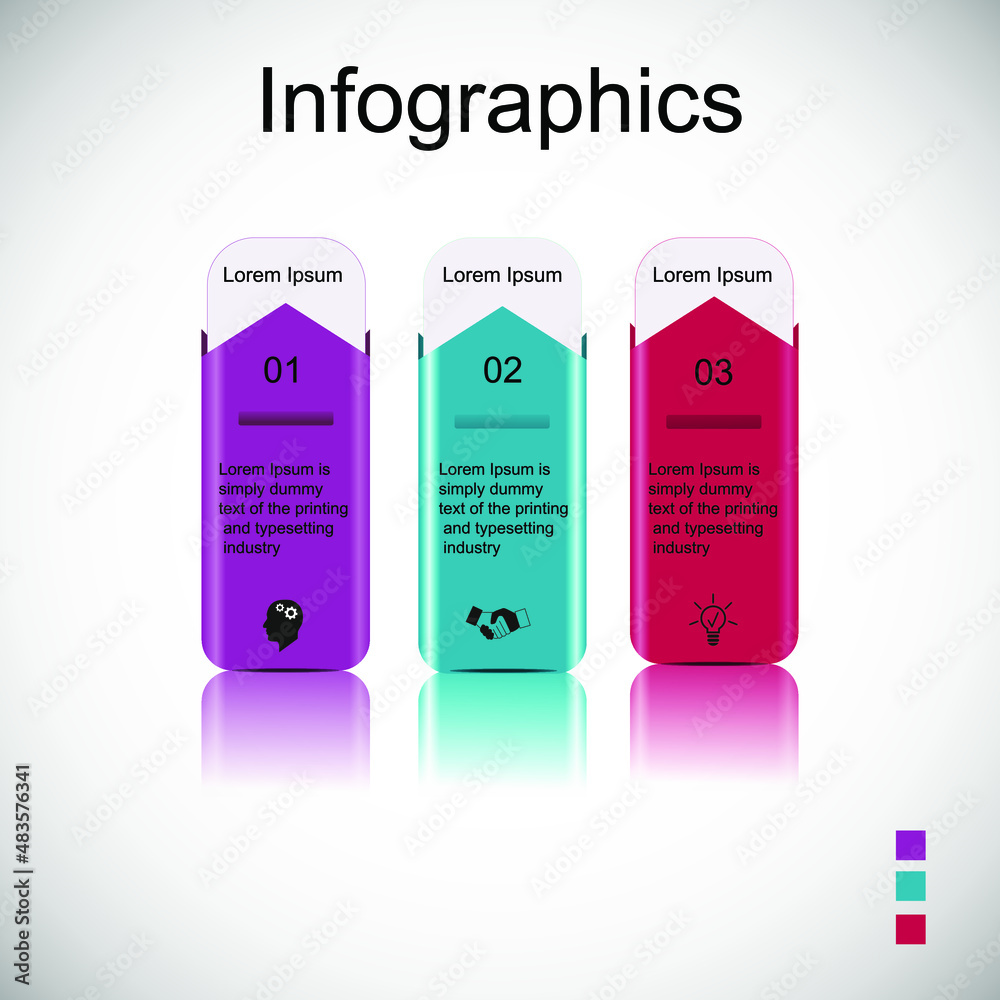 Infographics

Lorem Ipsum

01

Lorem Ipsum is simply dummy text of the printing and typesetting industry

Lorem Ipsum

02

Lorem Ipsum is simply dummy text of the printing and typesetting industry

Lorem Ipsum

03

Lorem Ipsum is simply dummy text of the printing and typesetting industry

Adobe Stock | #483576341