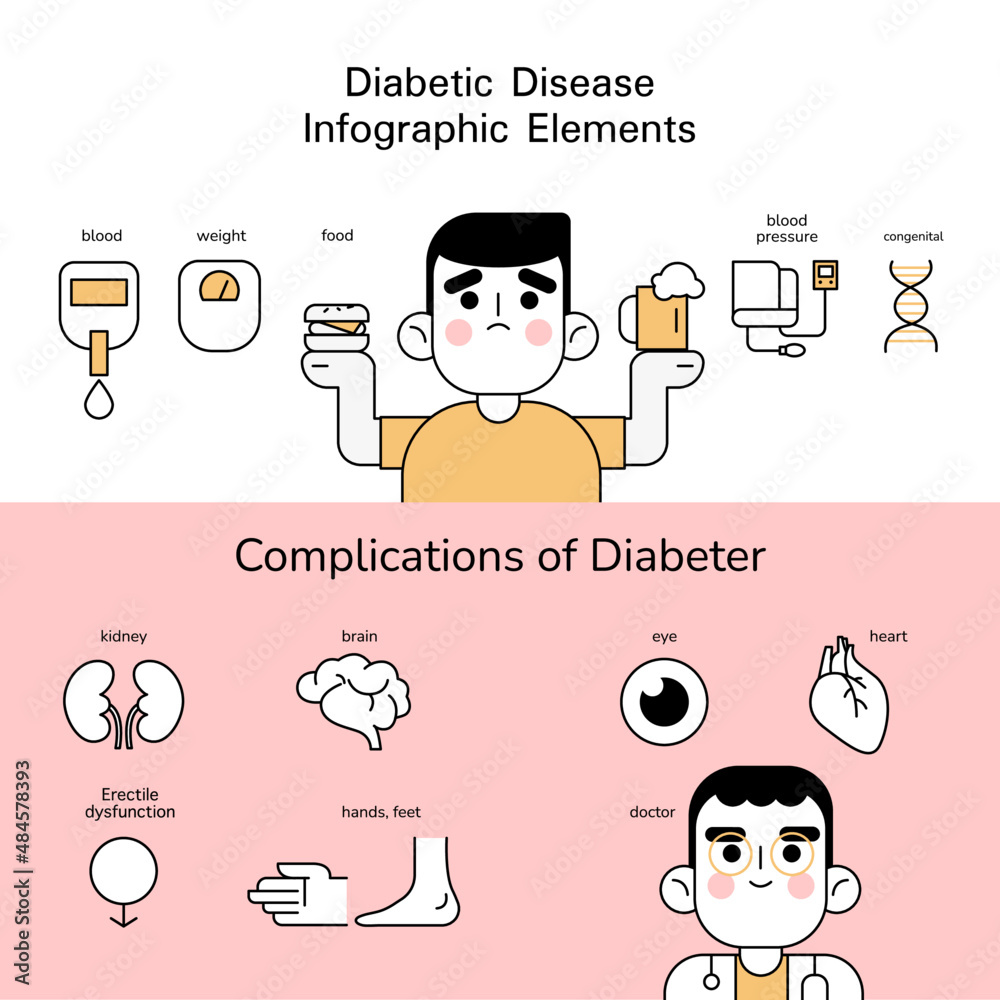 Diabetic Disease
Infographic Elements

blood

weight

food

blood pressure

congenital

Complications of Diabeter

kidney

brain

eye

heart

Erectile dysfunction

hands, feet

doctor

Adobe Stock | #484578393