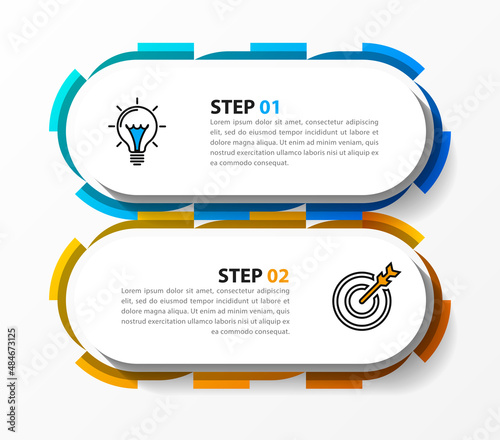 STEP 01

Lorem ipsum dolor sit amet, consectetur adipiscing elit, sed do eiusmod tempor incididunt ut labore et dolore magna aliqua. Ut enim ad minim veniam, quis nostrud exercitation ullamco laboris nisi ut aliquip ex ea commodo consequat.

STEP 02

Lorem ipsum dolor sit amet, consectetur adipiscing elit, sed do eiusmod tempor incididunt ut labore et dolore magna aliqua. Ut enim ad minim veniam, quis nostrud exercitation ullamco laboris nisi ut aliquip ex ea commodo consequat.

Adobe Stock | #484673125