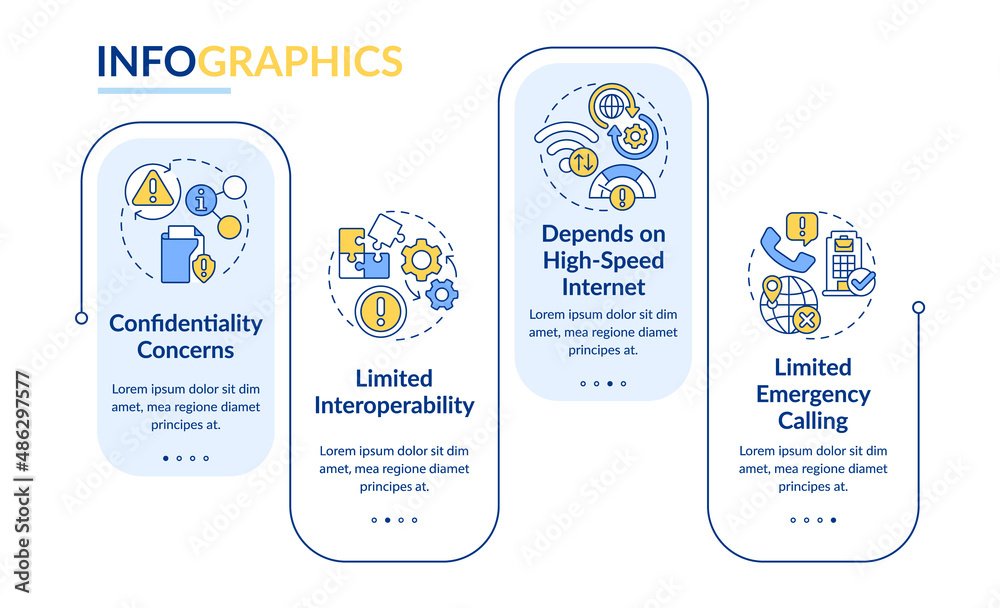 INFOGRAPHICS

Confidentiality Concerns

Lorem ipsum dolor sit dim amet, mea regione diamet principes at.

Limited Interoperability

Lorem ipsum dolor sit dim amet, mea regione diamet principes at.

Depends on High-Speed Internet

Lorem ipsum dolor sit dim amet, mea regione diamet principes at.

Limited Emergency Calling

Lorem ipsum dolor sit dim amet, mea regione diamet principes at.

Adobe Stock | #486297577