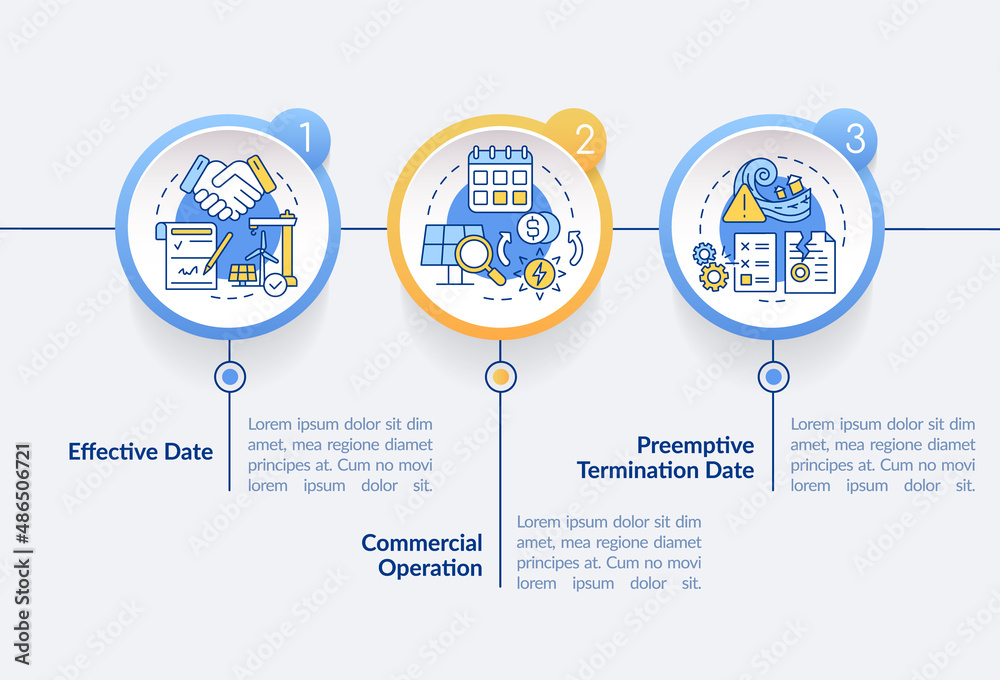 1

2

3

Effective Date

Lorem ipsum dolor sit dim amet, mea regione diamet principes at. Cum no movi lorem ipsum dolor sit.

Commercial Operation

Lorem ipsum dolor sit dim amet, mea regione diamet principes at. Cum no movi lorem ipsum dolor sit.

Preemptive Termination Date

Lorem ipsum dolor sit dim amet, mea regione diamet principes at. Cum no movi lorem ipsum dolor sit.

Adobe Stock | #486506721