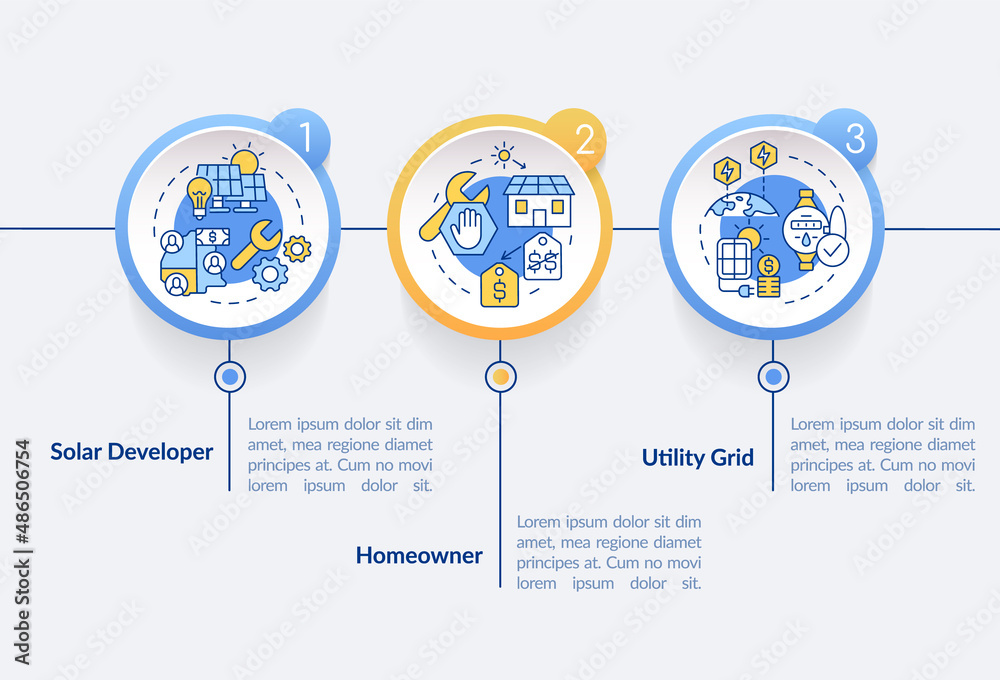 1

2

3

Solar Developer

Lorem ipsum dolor sit dim amet, mea regione diamet principes at. Cum no movi lorem ipsum dolor sit.

Homeowner

Lorem ipsum dolor sit dim amet, mea regione diamet principes at. Cum no movi lorem ipsum dolor sit.

Utility Grid

Lorem ipsum dolor sit dim amet, mea regione diamet principes at. Cum no movi lorem ipsum dolor sit.

Adobe Stock | #486506754