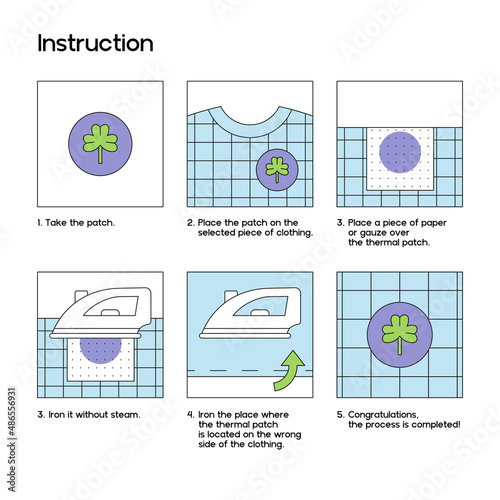 Instruction

1. Take the patch.

2. Place the patch on the selected piece of clothing.

3. Place a piece of paper or gauze over the thermal patch.

3. Iron it without steam.

4. Iron the place where the thermal patch is located on the wrong side of the clothing.

5. Congratulations, the process is completed!

Adobe Stock | #486556931