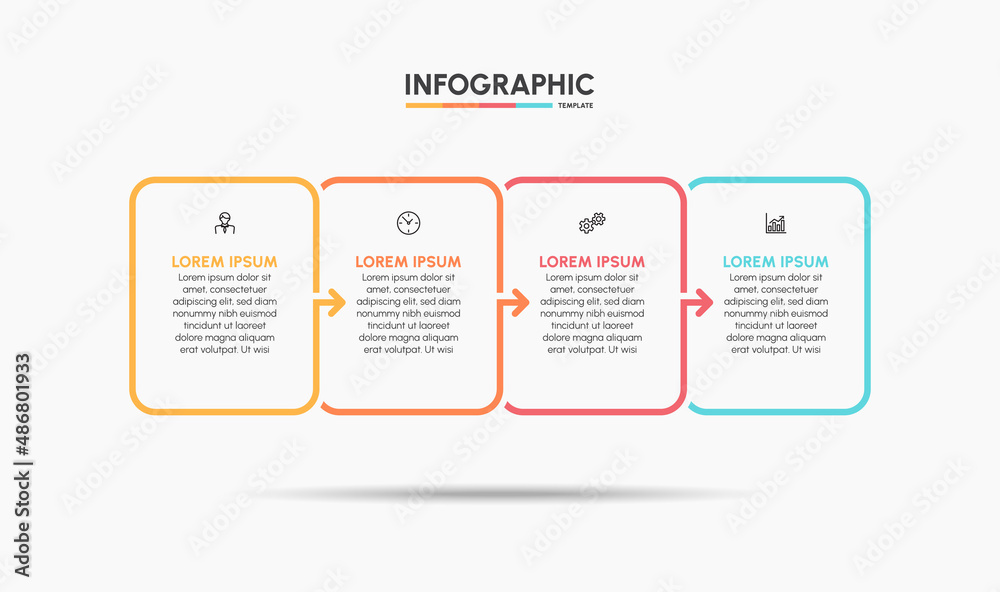 INFOGRAPHIC
TEMPLATE

LOREM IPSUM
Lorem ipsum dolor sit amet, consectetuer adipiscing elit, sed diam nonummy nibh euismod tincidunt ut laoreet dolore magna aliquam erat volutpat. Ut wisi

LOREM IPSUM
Lorem ipsum dolor sit amet, consectetuer adipiscing elit, sed diam nonummy nibh euismod tincidunt ut laoreet dolore magna aliquam erat volutpat. Ut wisi

LOREM IPSUM
Lorem ipsum dolor sit amet, consectetuer adipiscing elit, sed diam nonummy nibh euismod tincidunt ut laoreet dolore magna aliquam erat volutpat. Ut wisi

LOREM IPSUM
Lorem ipsum dolor sit amet, consectetuer adipiscing elit, sed diam nonummy nibh euismod tincidunt ut laoreet dolore magna aliquam erat volutpat. Ut wisi

Adobe Stock | #486801933