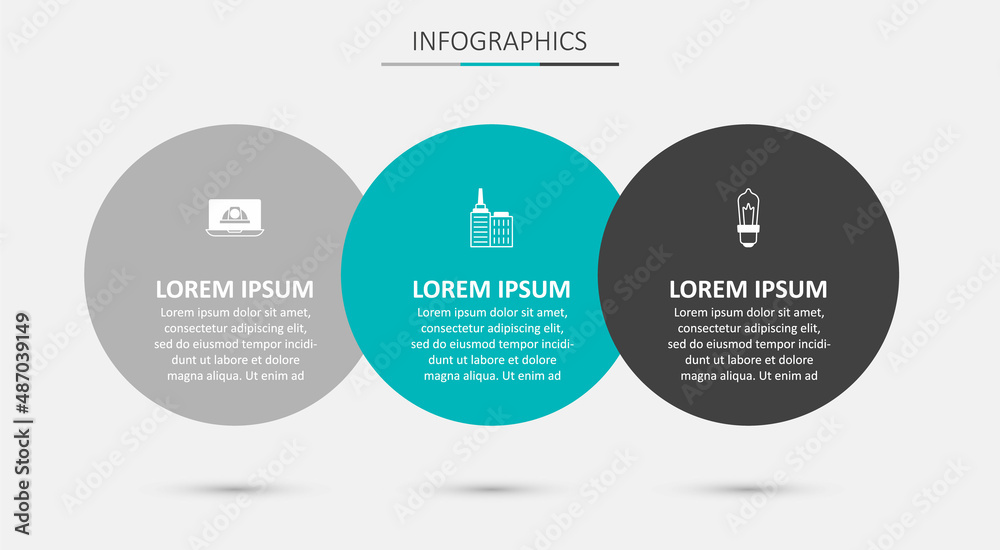 INFOGRAPHICS

LOREM IPSUM
Lorem ipsum dolor sit amet, consectetur adipiscing elit, sed do eiusmod tempor incididunt ut labore et dolore magna aliqua. Ut enim ad

LOREM IPSUM
Lorem ipsum dolor sit amet, consectetur adipiscing elit, sed do eiusmod tempor incididunt ut labore et dolore magna aliqua. Ut enim ad

LOREM IPSUM
Lorem ipsum dolor sit amet, consectetur adipiscing elit, sed do eiusmod tempor incididunt ut labore et dolore magna aliqua. Ut enim ad

Adobe Stock | #487039149