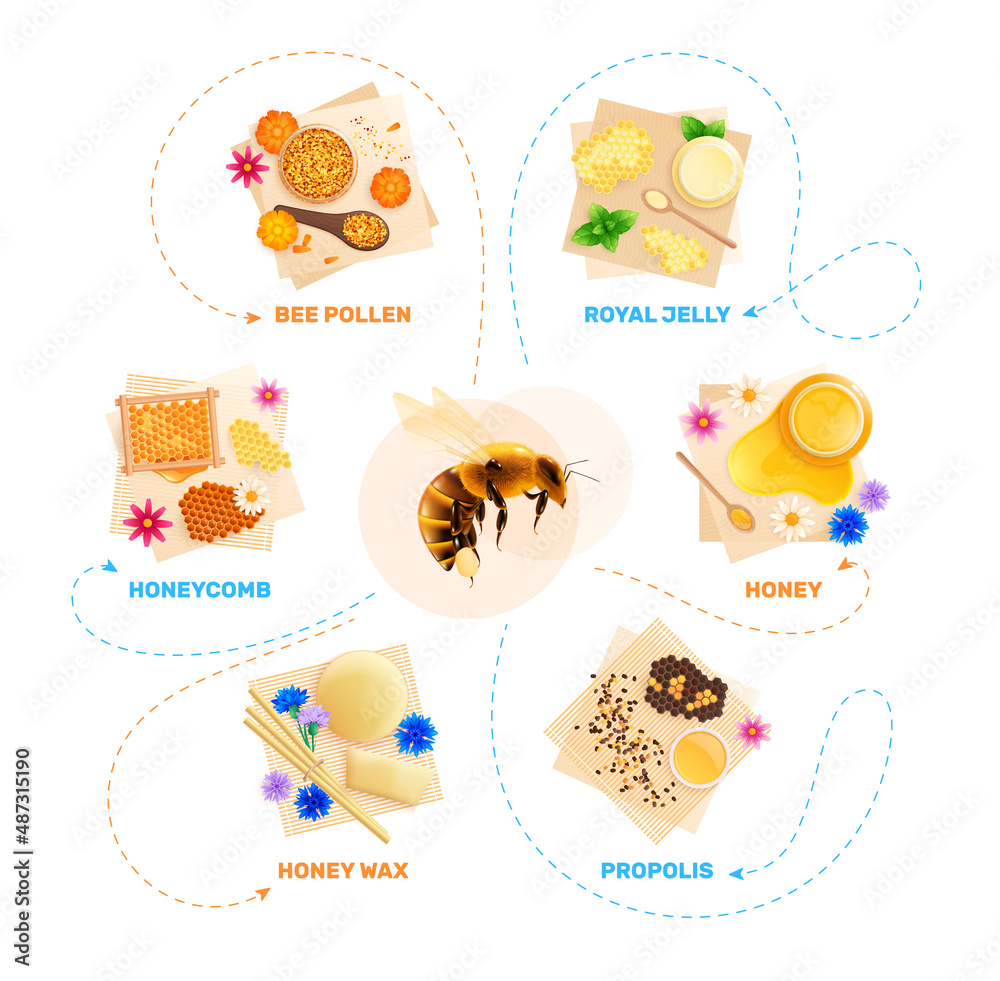 BEE POLLEN

ROYAL JELLY

HONEYCOMB

HONEY

HONEY WAX

PROPOLIS

Adobe Stock | #487315190