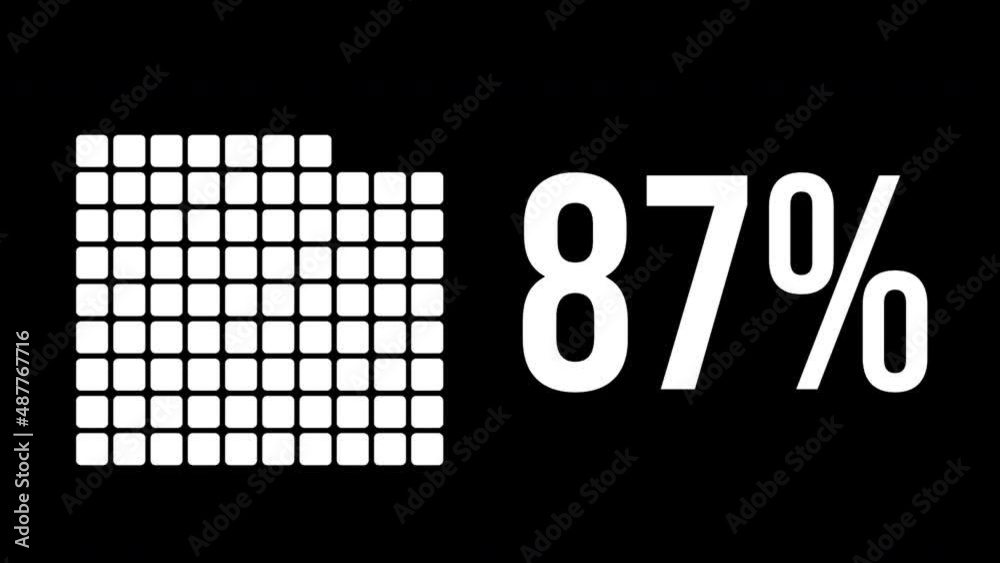 87%

Adobe Stock | #487767716