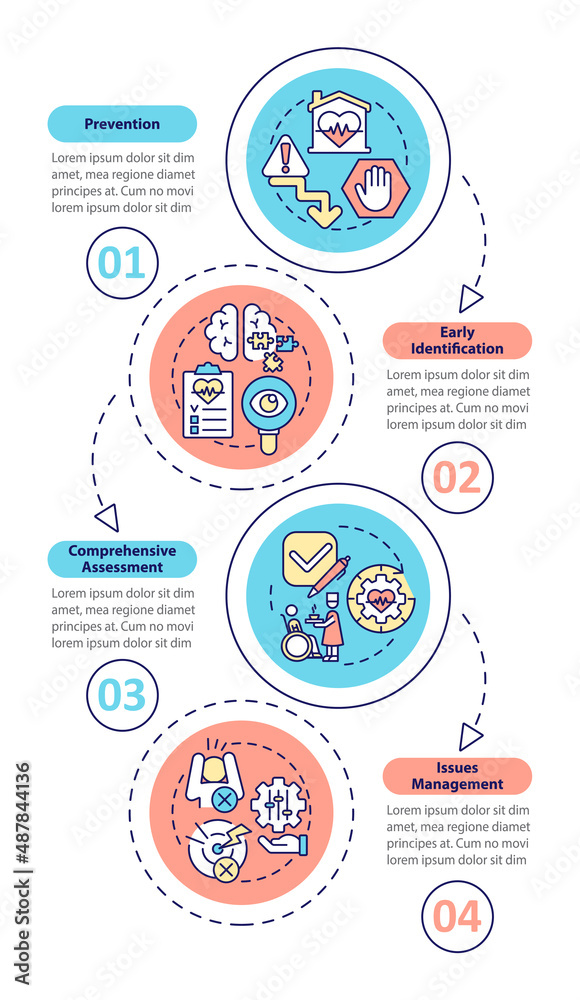 Prevention

Lorem ipsum dolor sit dim amet, mea regione diamet principes at. Cum no movi lorem ipsum dolor sit dim

01

Early Identification

Lorem ipsum dolor sit dim amet, mea regione diamet principes at. Cum no movi lorem ipsum dolor sit dim

02

Comprehensive Assessment

Lorem ipsum dolor sit dim amet, mea regione diamet principes at. Cum no movi lorem ipsum dolor sit dim

03

Issues Management

Lorem ipsum dolor sit dim amet, mea regione diamet principes at. Cum no movi lorem ipsum dolor sit dim

04

Adobe Stock | #487844136