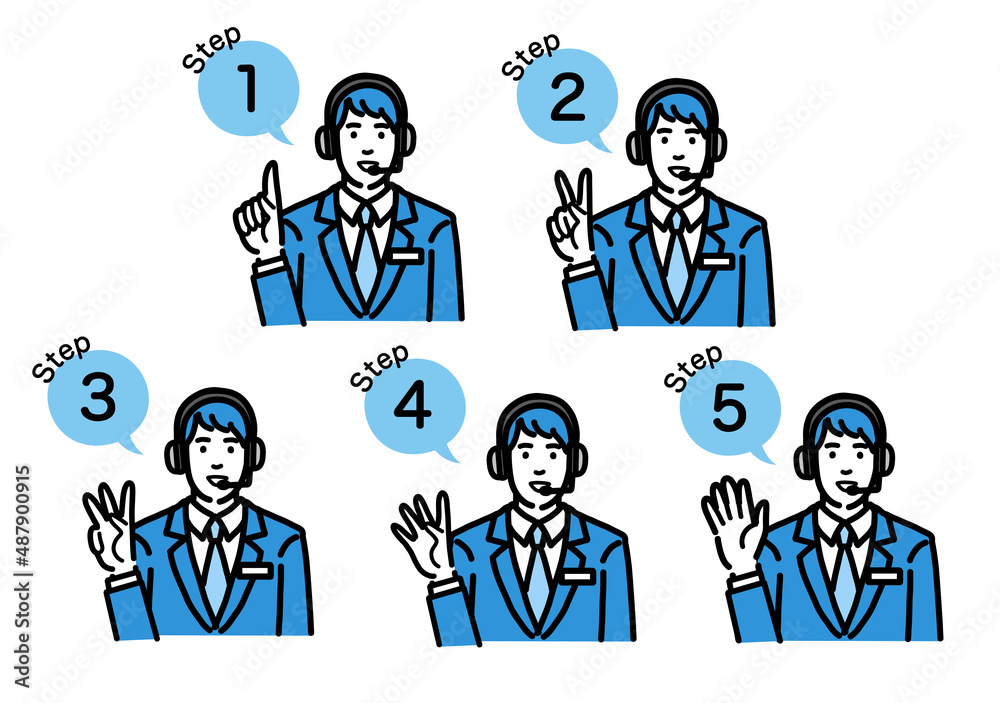 Step
1

Step
2

Step
3

Step
4

Step
5

Adobe Stock | #487900915