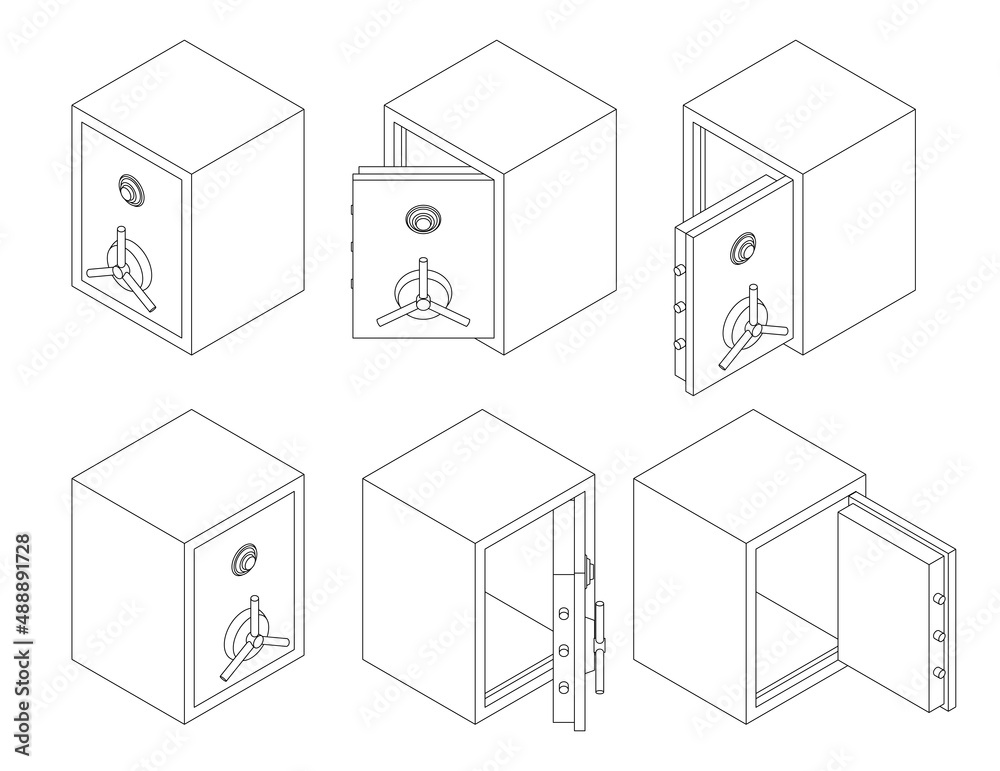 Adobe Stock | #488891728