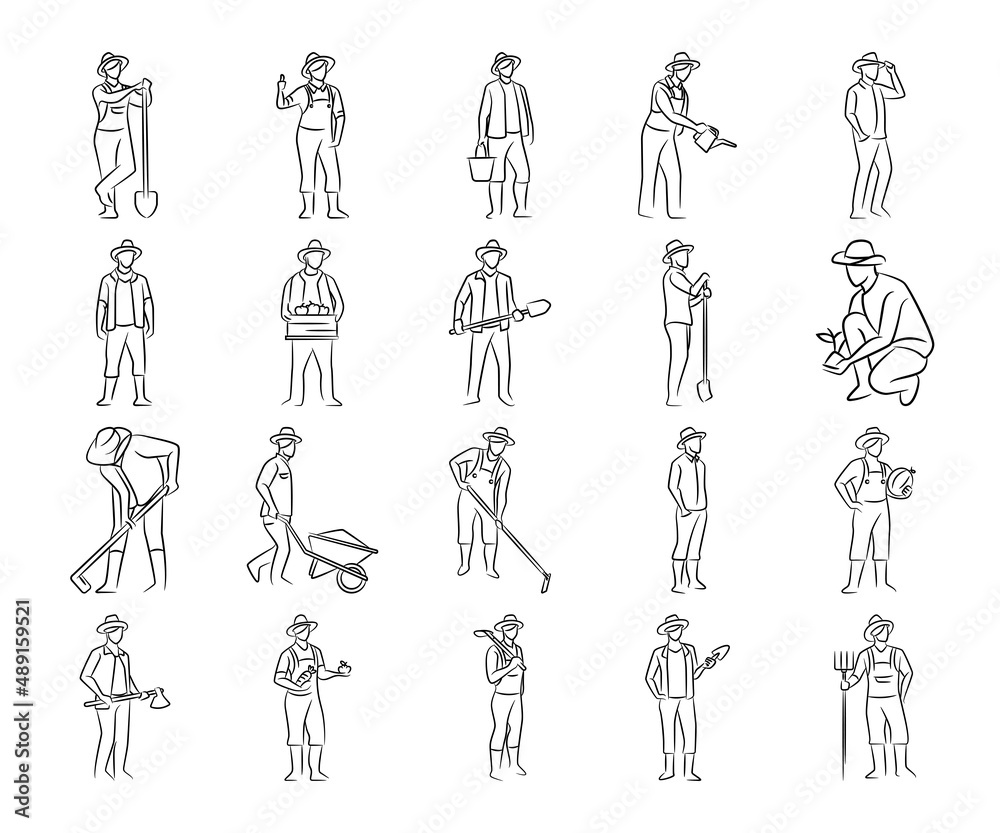 Adobe Stock | #489159521