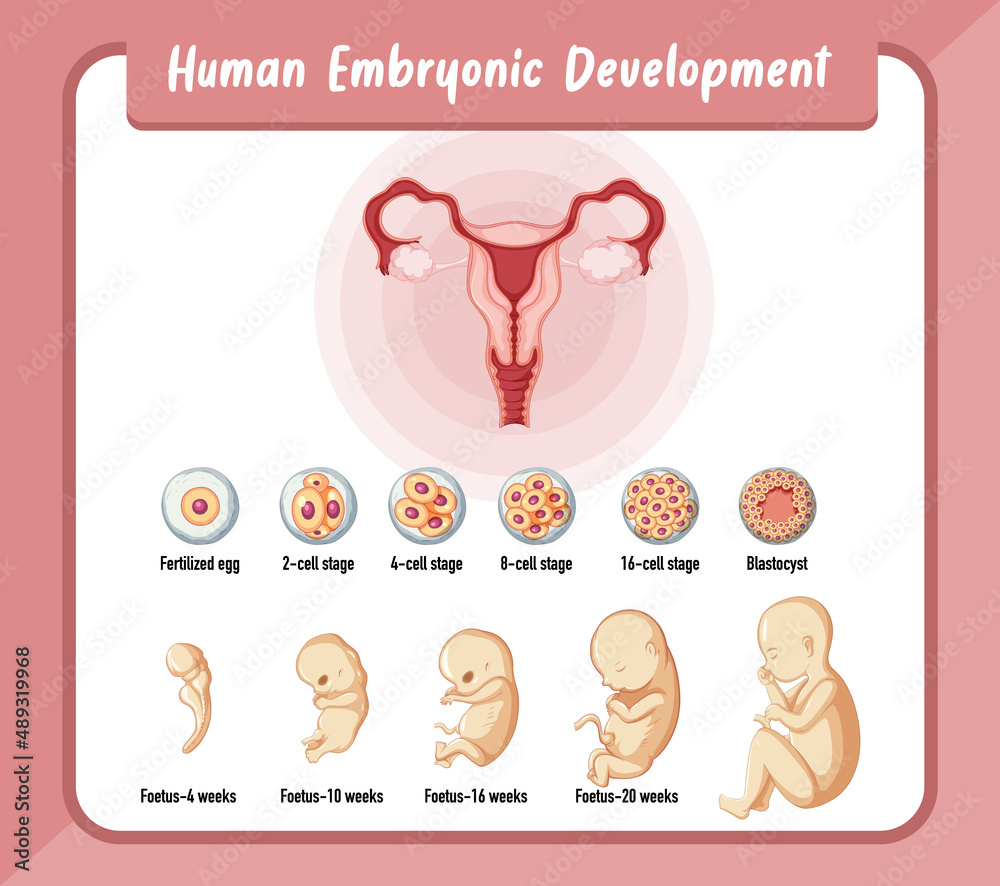 Human Embryonic Development

Fertilized egg
2-cell stage
4-cell stage
8-cell stage
16-cell stage
Blastocyst

Foetus-4 weeks
Foetus-10 weeks
Foetus-16 weeks
Foetus-20 weeks

Adobe Stock | #489319968