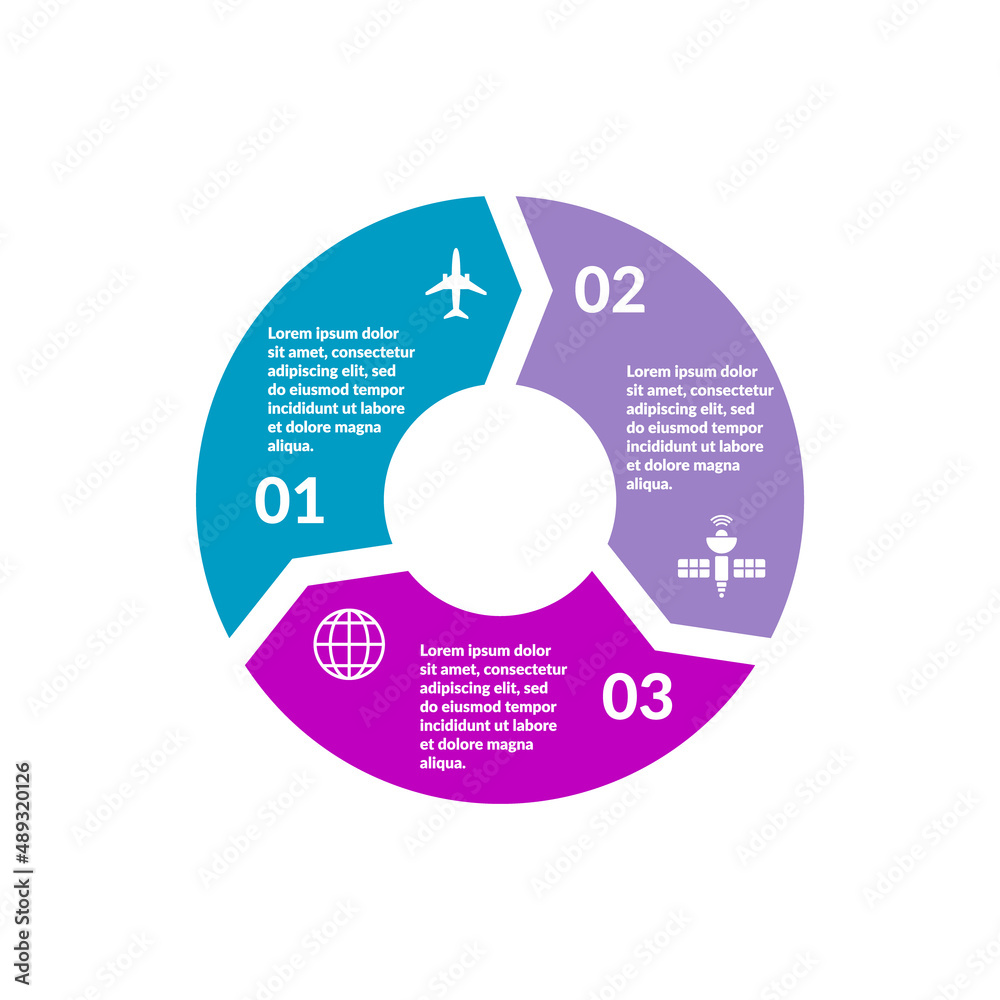 Lorem ipsum dolor sit amet, consectetur adipiscing elit, sed do eiusmod tempor incididunt ut labore et dolore magna aliqua.

01

02

Lorem ipsum dolor sit amet, consectetur adipiscing elit, sed do eiusmod tempor incididunt ut labore et dolore magna aliqua.

Lorem ipsum dolor sit amet, consectetur adipiscing elit, sed do eiusmod tempor incididunt ut labore et dolore magna aliqua.

03

Adobe Stock | #489320126