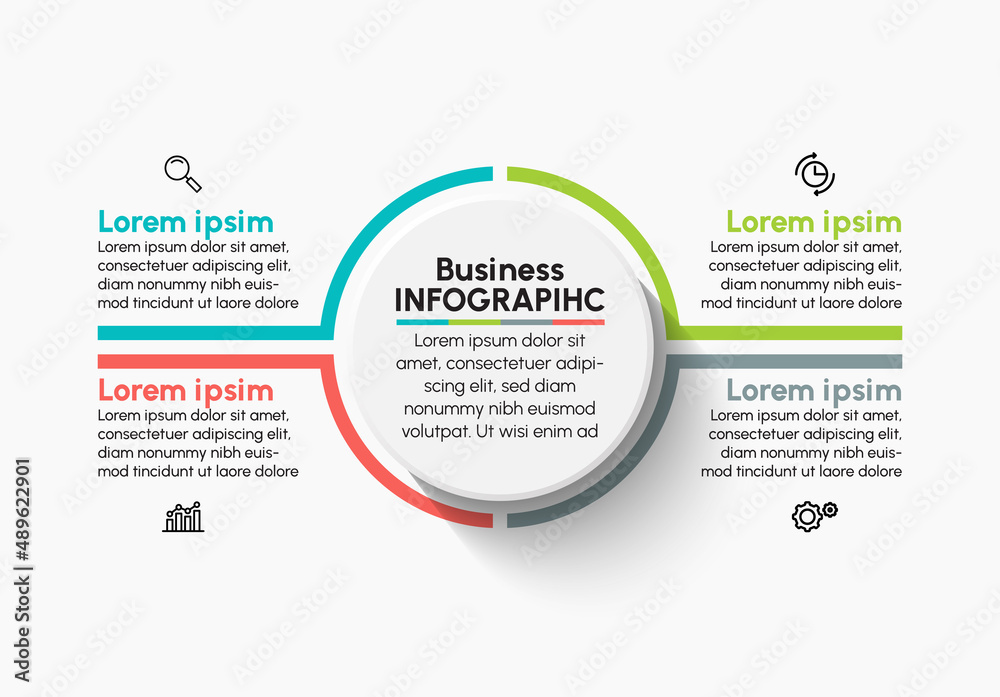 Lorem ipsim
Lorem ipsum dolor sit amet, consectetuer adipiscing elit, diam nonummy nibh euismod tincidunt ut laore dolore

Lorem ipsim
Lorem ipsum dolor sit amet, consectetuer adipiscing elit, diam nonummy nibh euismod tincidunt ut laore dolore

Business
INFOGRAPIHC
Lorem ipsum dolor sit amet, consectetuer adipiscing elit, sed diam nonummy nibh euismod volutpat. Ut wisi enim ad

Lorem ipsim
Lorem ipsum dolor sit amet, consectetuer adipiscing elit, diam nonummy nibh euismod tincidunt ut laore dolore

Lorem ipsim
Lorem ipsum dolor sit amet, consectetuer adipiscing elit, diam nonummy nibh euismod tincidunt ut laore dolore

Adobe Stock | #489622901