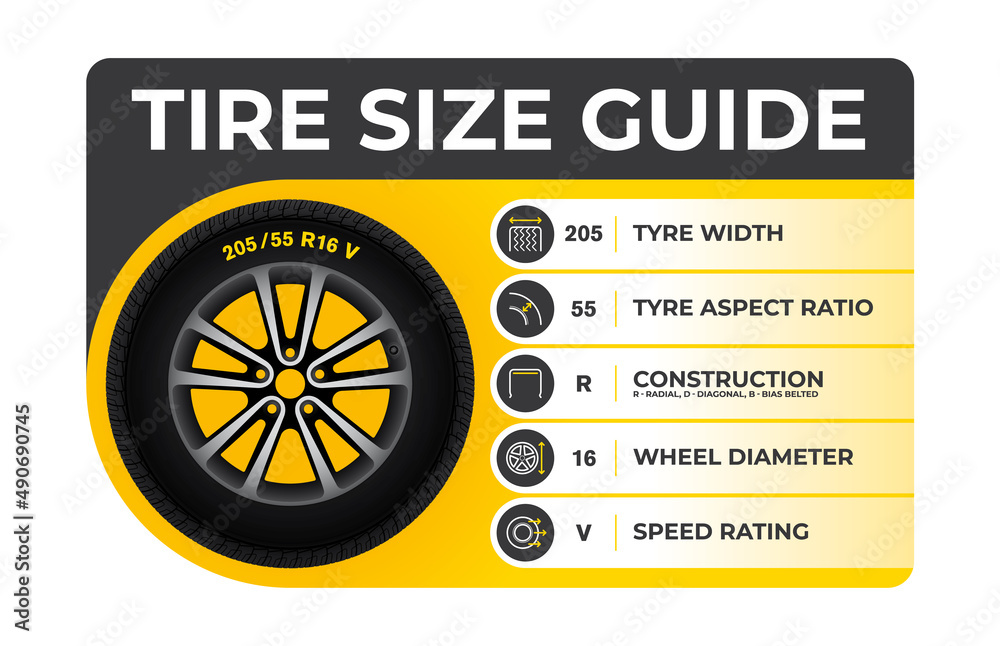 TIRE SIZE GUIDE

205/55 R16 V

205 | TYRE WIDTH

55 | TYRE ASPECT RATIO

R | CONSTRUCTION
R - RADIAL, D - DIAGONAL, B - BIAS BELTED

16 | WHEEL DIAMETER

V | SPEED RATING

Adobe Stock | #490690745