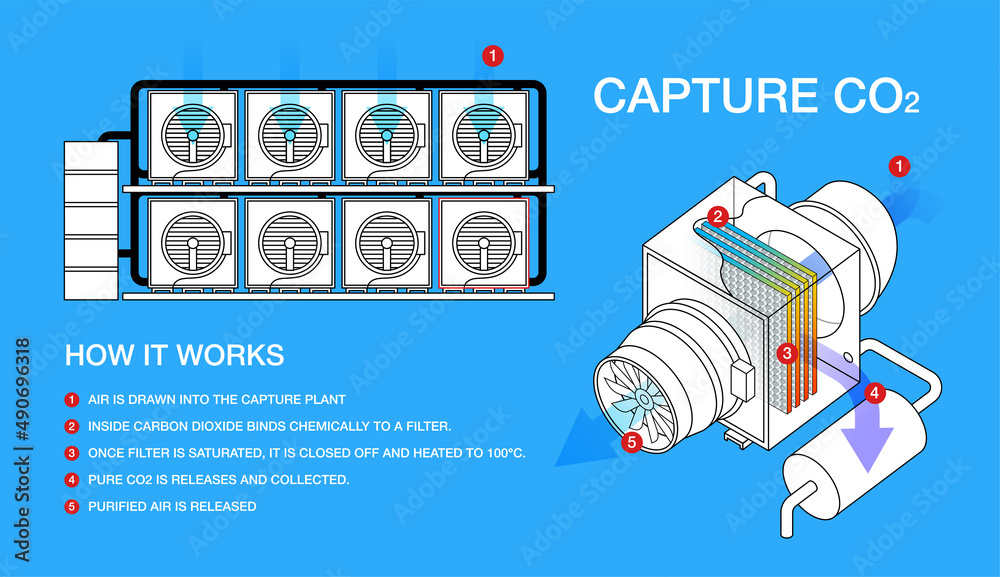 1

CAPTURE $CO_2$

1

2

3

4

5

HOW IT WORKS

1 AIR IS DRAWN INTO THE CAPTURE PLANT

2 INSIDE CARBON DIOXIDE BINDS CHEMICALLY TO A FILTER.

3 ONCE FILTER IS SATURATED, IT IS CLOSED OFF AND HEATED TO 100°C.

4 PURE CO2 IS RELEASES AND COLLECTED.

5 PURIFIED AIR IS RELEASED

Adobe Stock | #490696318