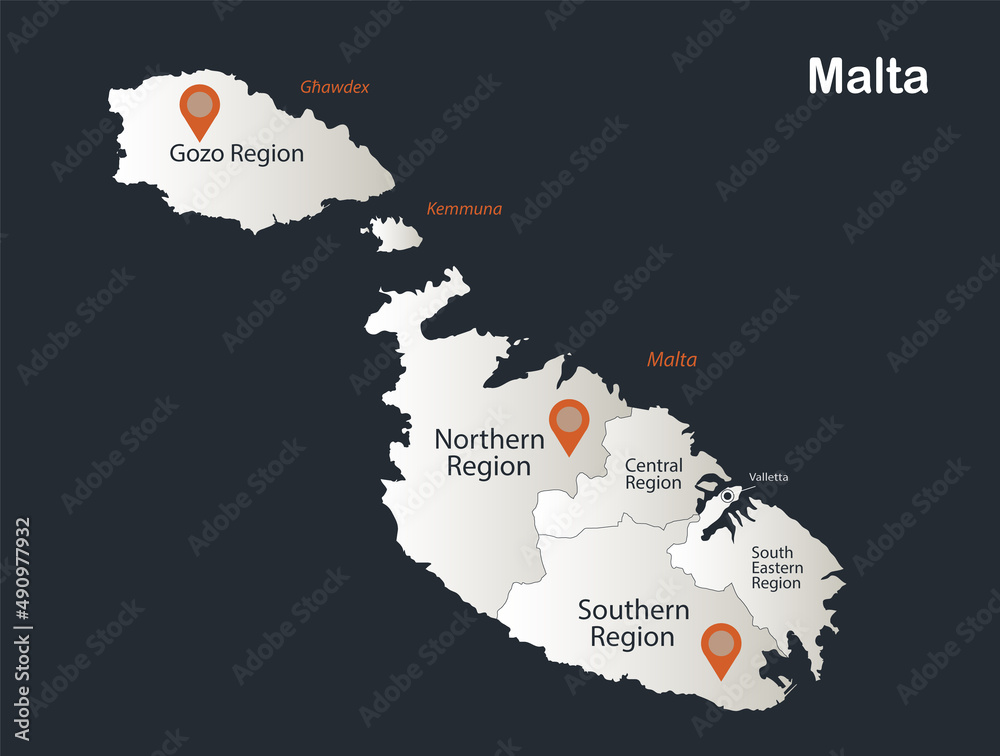 Malta

Ghawdex

Gozo Region

Kemmuna

Malta

Northern Region

Central Region

Valletta

South Eastern Region

Southern Region

Adobe Stock | #490977932