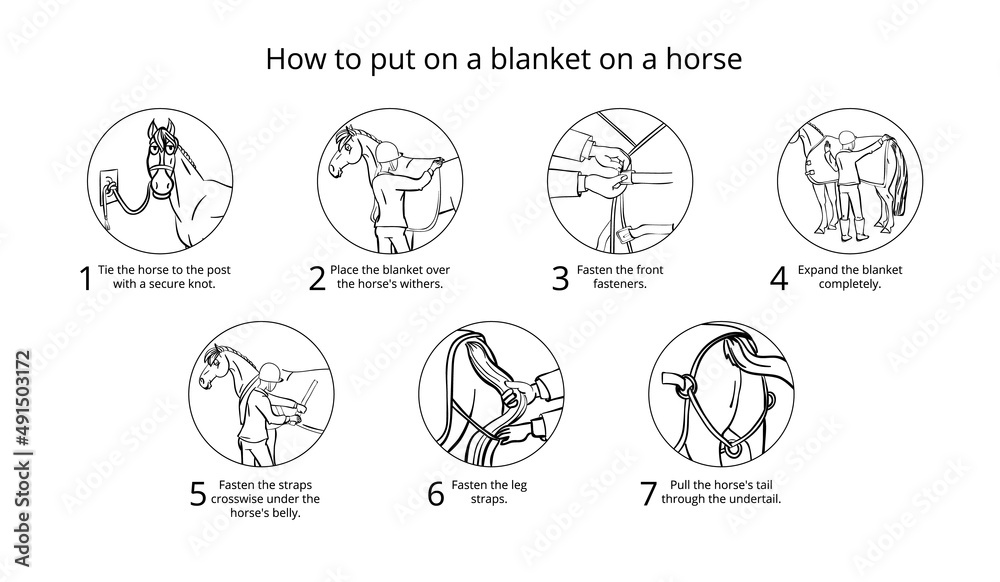 How to put on a blanket on a horse

1 Tie the horse to the post with a secure knot.

2 Place the blanket over the horse's withers.

3 Fasten the front fasteners.

4 Expand the blanket completely.

5 Fasten the straps crosswise under the horse's belly.

6 Fasten the leg straps.

7 Pull the horse's tail through the undertail.

Adobe Stock | #491503172