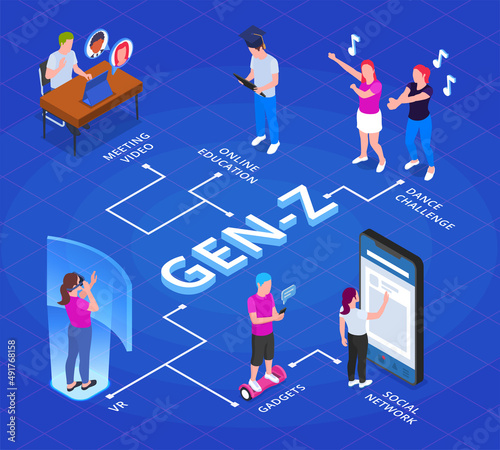 MEETING VIDEO

ONLINE EDUCATION

DANCE CHALLENGE

GEN-Z

VR

GADGETS

SOCIAL NETWORK

Adobe Stock | #491768158