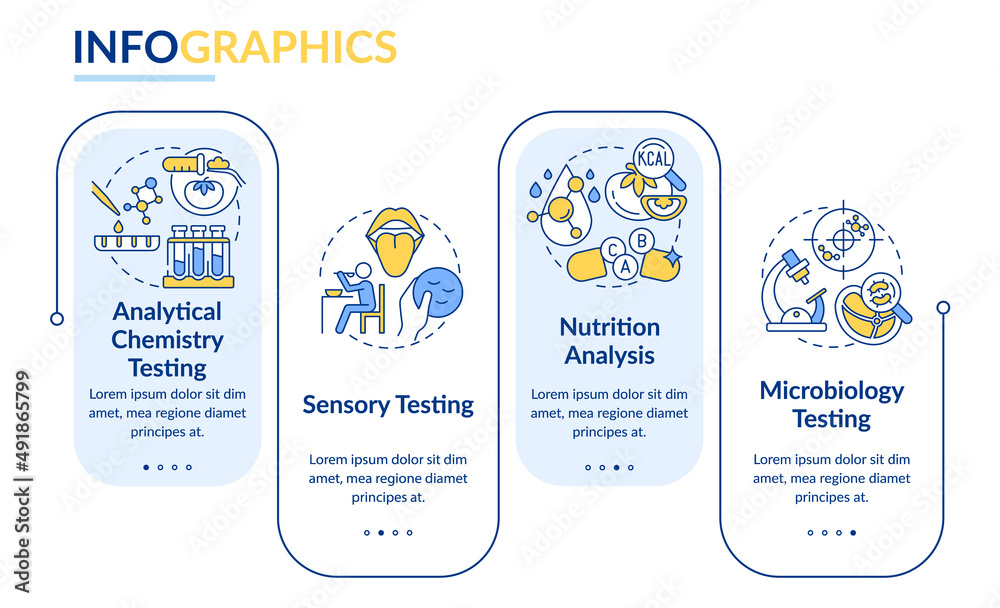 INFOGRAPHICS

Analytical Chemistry Testing
Lorem ipsum dolor sit dim amet, mea regione diamet principes at.

Sensory Testing
Lorem ipsum dolor sit dim amet, mea regione diamet principes at.

KCAL
C B A
Nutrition Analysis
Lorem ipsum dolor sit dim amet, mea regione diamet principes at.

Microbiology Testing
Lorem ipsum dolor sit dim amet, mea regione diamet principes at.

Adobe Stock | #491865799