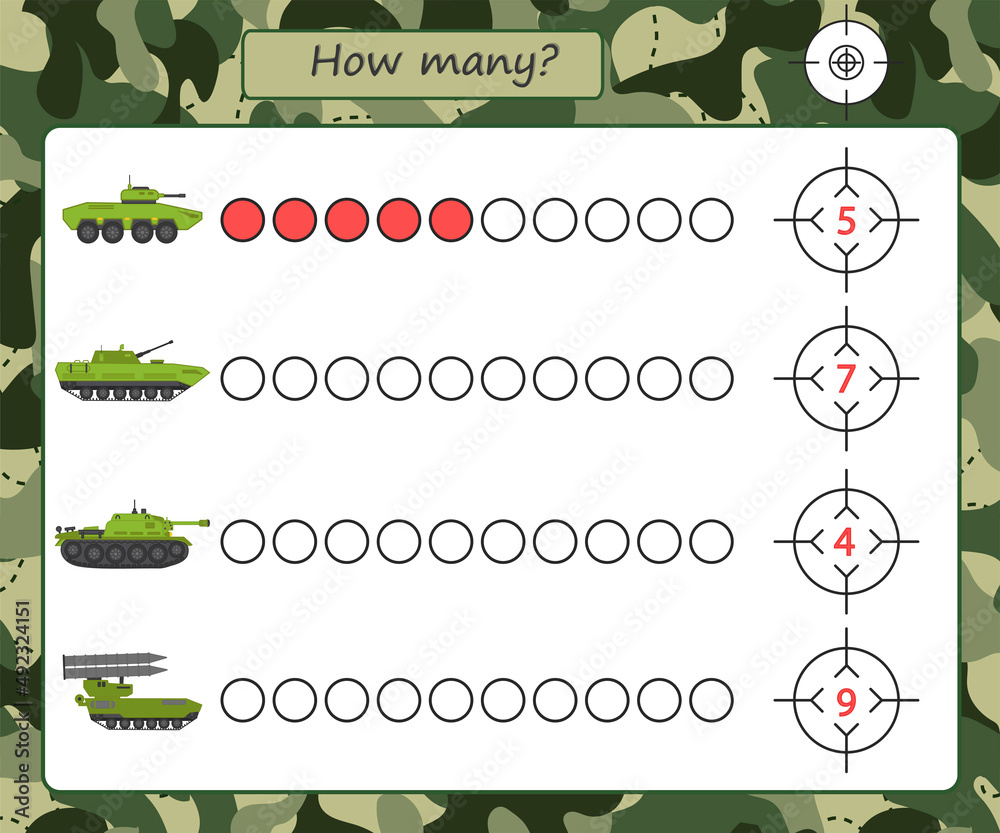 How many?

5

7

4

9

Adobe Stock | #492324151