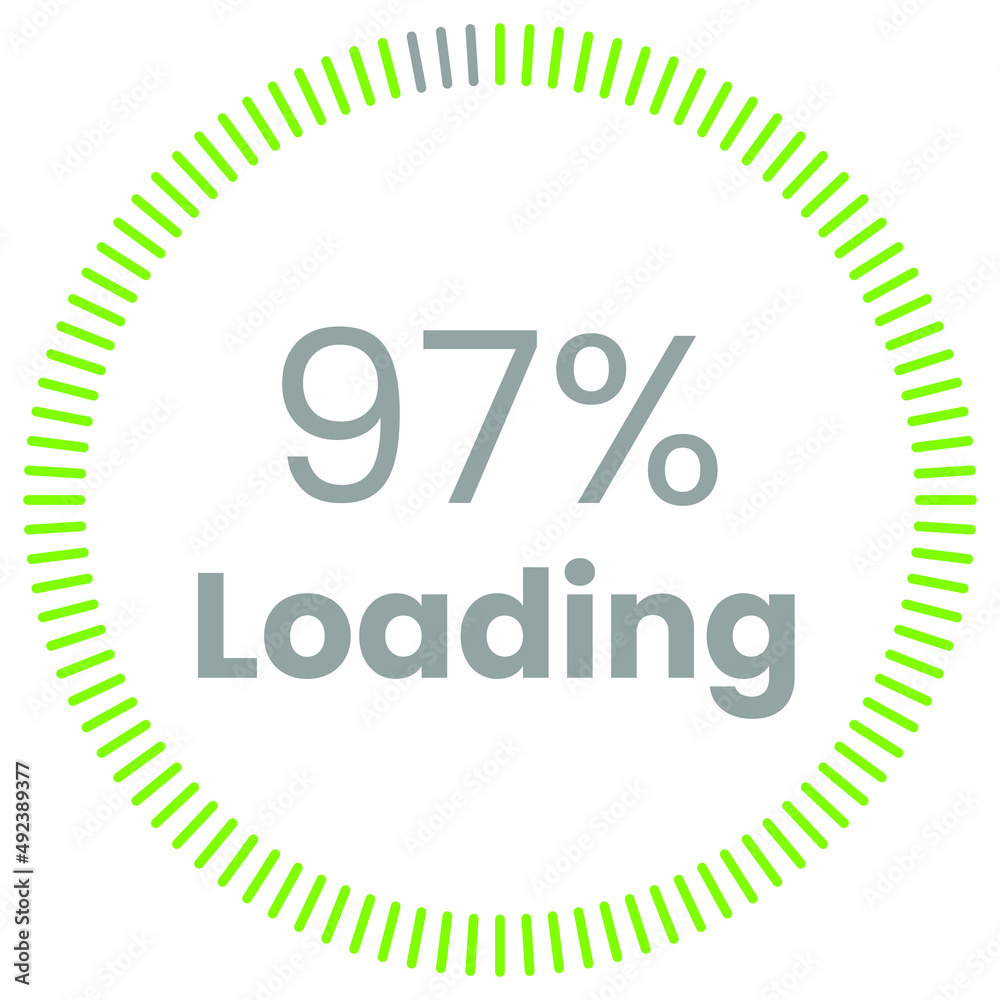 97%
Loading

Adobe Stock | #492389377