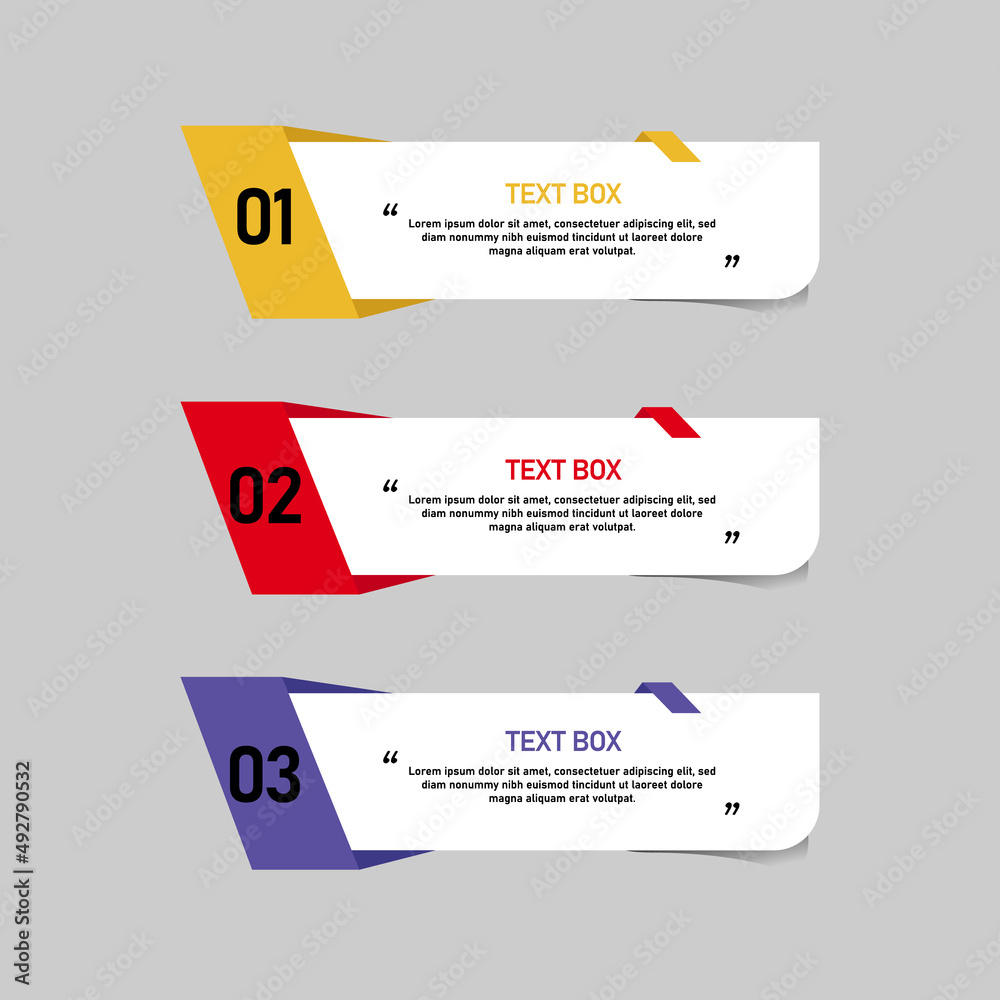 01

TEXT BOX

“ Lorem ipsum dolor sit amet, consectetuer adipiscing elit, sed diam nonummy nibh euismod tincidunt ut laoreet dolore magna aliquam erat volutpat. ”

02

TEXT BOX

“ Lorem ipsum dolor sit amet, consectetuer adipiscing elit, sed diam nonummy nibh euismod tincidunt ut laoreet dolore magna aliquam erat volutpat. ”

03

TEXT BOX

“ Lorem ipsum dolor sit amet, consectetuer adipiscing elit, sed diam nonummy nibh euismod tincidunt ut laoreet dolore magna aliquam erat volutpat. ”

Adobe Stock | #492790532