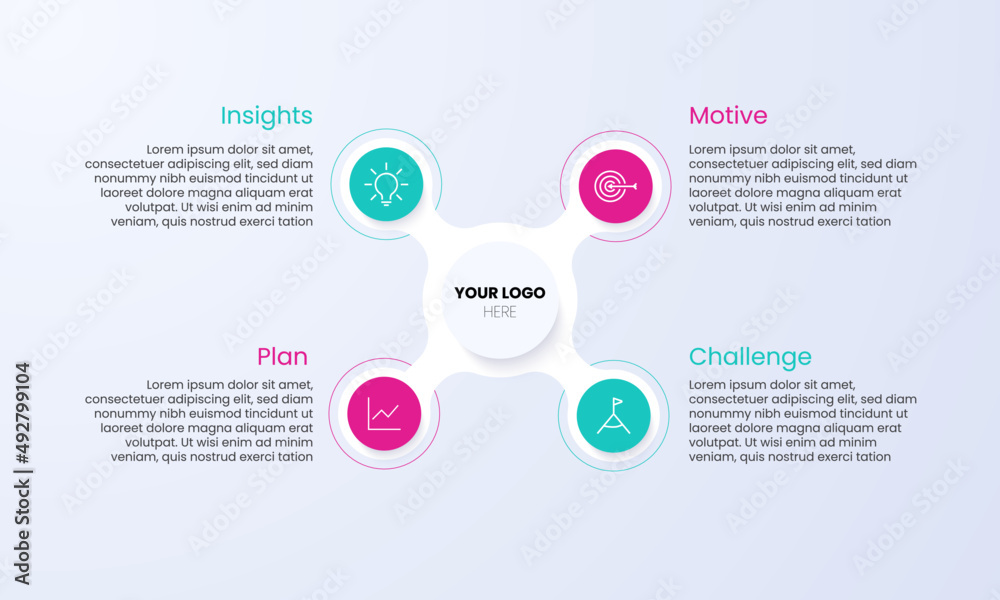 Insights

Lorem ipsum dolor sit amet, consectetuer adipiscing elit, sed diam nonummy nibh euismod tincidunt ut laoreet dolore magna aliquam erat volutpat. Ut wisi enim ad minim veniam, quis nostrud exerci tation

Motive

Lorem ipsum dolor sit amet, consectetuer adipiscing elit, sed diam nonummy nibh euismod tincidunt ut laoreet dolore magna aliquam erat volutpat. Ut wisi enim ad minim veniam, quis nostrud exerci tation

YOUR LOGO
HERE

Plan

Lorem ipsum dolor sit amet, consectetuer adipiscing elit, sed diam nonummy nibh euismod tincidunt ut laoreet dolore magna aliquam erat volutpat. Ut wisi enim ad minim veniam, quis nostrud exerci tation

Challenge

Lorem ipsum dolor sit amet, consectetuer adipiscing elit, sed diam nonummy nibh euismod tincidunt ut laoreet dolore magna aliquam erat volutpat. Ut wisi enim ad minim veniam, quis nostrud exerci tation

Adobe Stock | #492799104