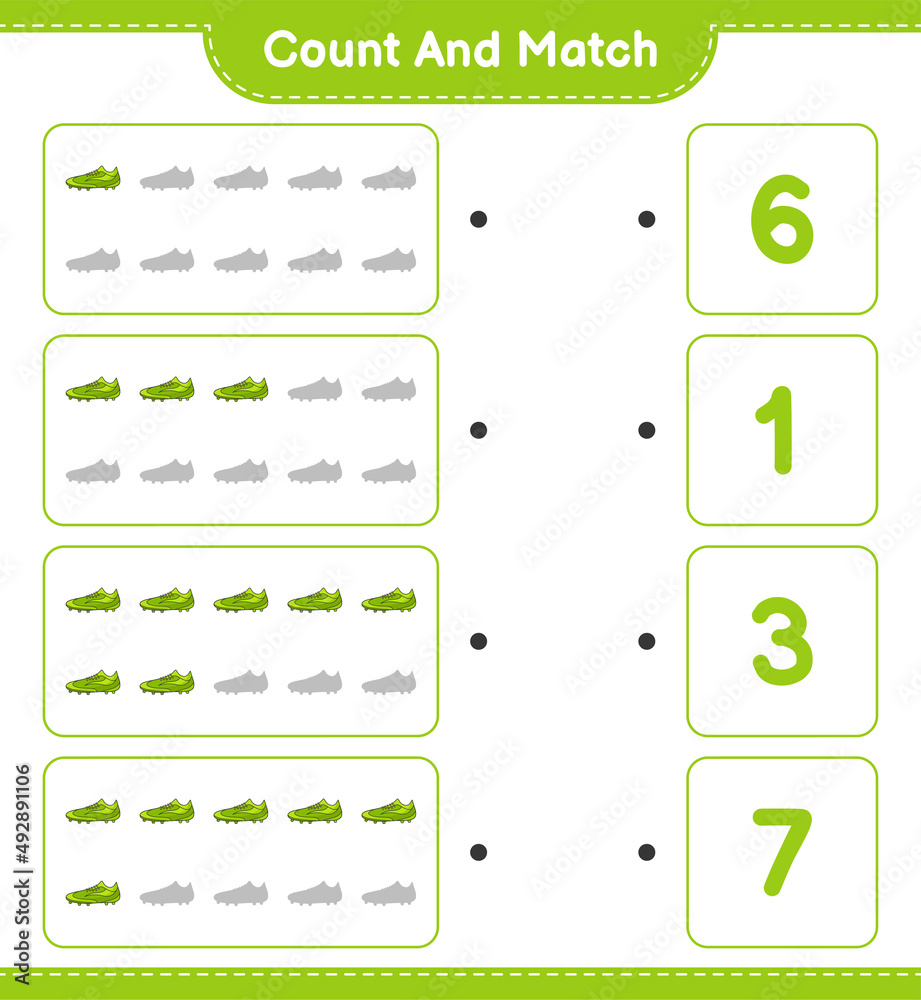 Count And Match

6

1

3

7

Adobe Stock | #492891106