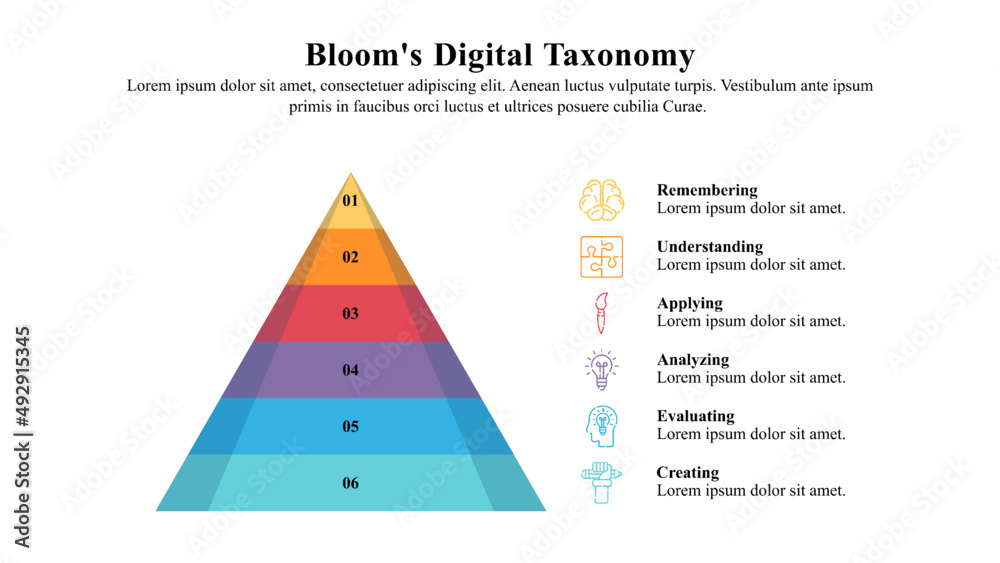 Bloom's Digital Taxonomy

Lorem ipsum dolor sit amet, consectetuer adipiscing elit. Aenean luctus vulputate turpis. Vestibulum ante ipsum primis in faucibus orci luctus et ultrices posuere cubilia Curae.

01
02
03
04
05
06

Remembering
Lorem ipsum dolor sit amet.

Understanding
Lorem ipsum dolor sit amet.

Applying
Lorem ipsum dolor sit amet.

Analyzing
Lorem ipsum dolor sit amet.

Evaluating
Lorem ipsum dolor sit amet.

Creating
Lorem ipsum dolor sit amet.

Adobe Stock | #492915345