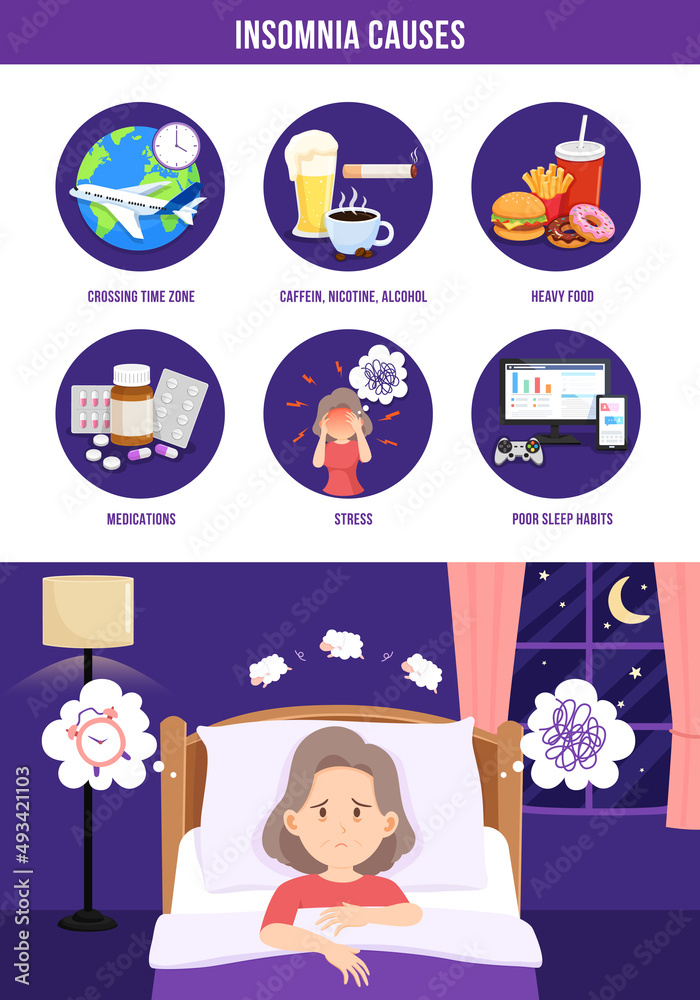 INSOMNIA CAUSES

CROSSING TIME ZONE

CAFFEIN, NICOTINE, ALCOHOL

HEAVY FOOD

MEDICATIONS

STRESS

POOR SLEEP HABITS

Adobe Stock | #493421103