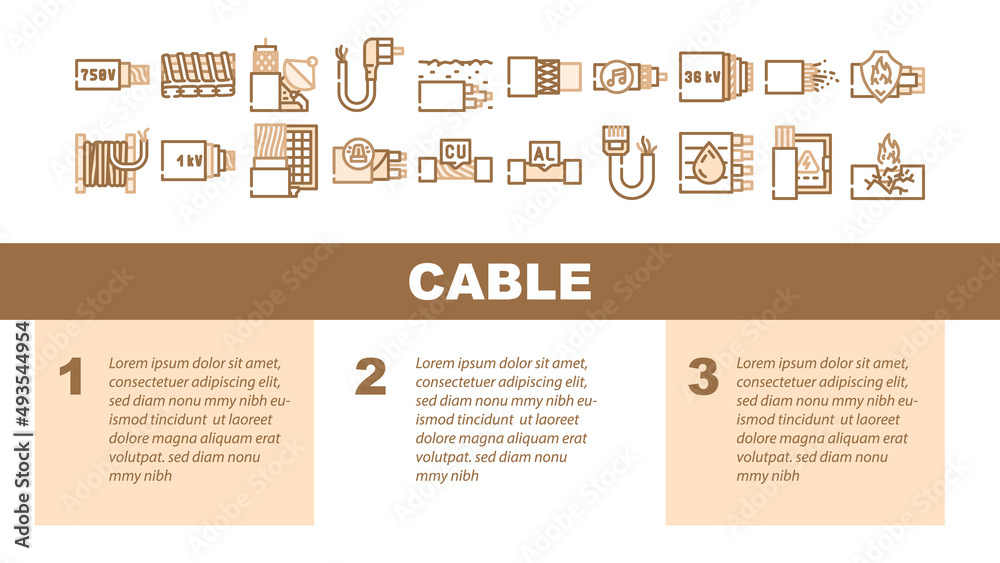 750V

36 kV

1 kV

CU

AL

CABLE

1 Lorem ipsum dolor sit amet, consectetuer adipiscing elit, sed diam nonu mmy nibh euismod tincidunt ut laoreet dolore magna aliquam erat volutpat. sed diam nonu mmy nibh

2 Lorem ipsum dolor sit amet, consectetuer adipiscing elit, sed diam nonu mmy nibh euismod tincidunt ut laoreet dolore magna aliquam erat volutpat. sed diam nonu mmy nibh

3 Lorem ipsum dolor sit amet, consectetuer adipiscing elit, sed diam nonu mmy nibh euismod tincidunt ut laoreet dolore magna aliquam erat volutpat. sed diam nonu mmy nibh

Adobe Stock | #493544954