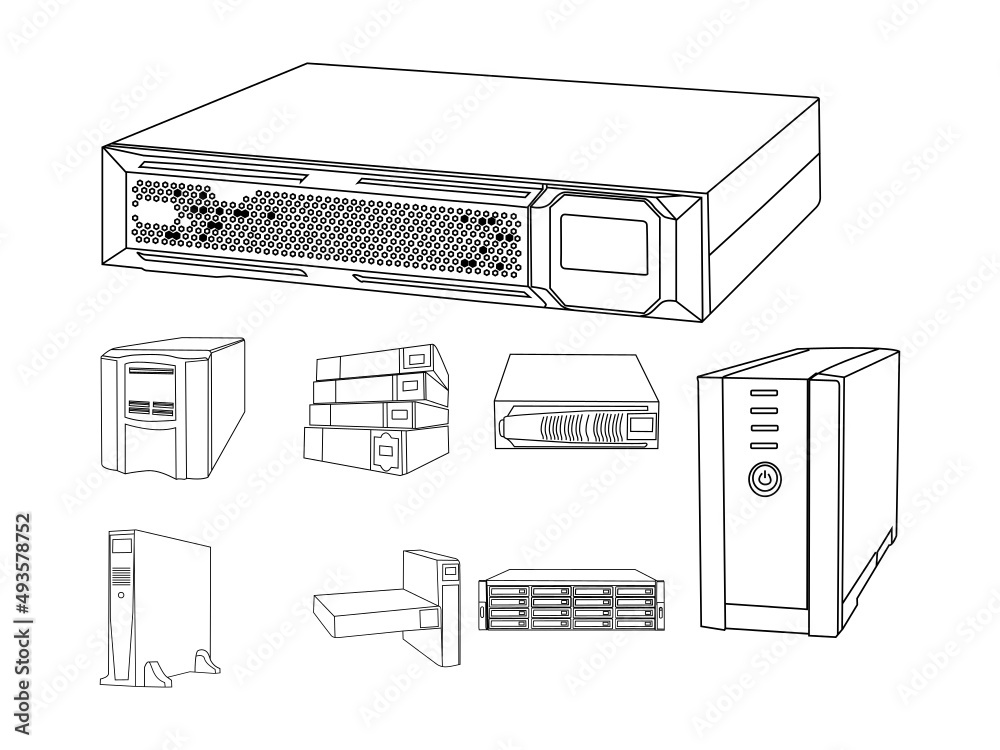 Adobe Stock | #493578752