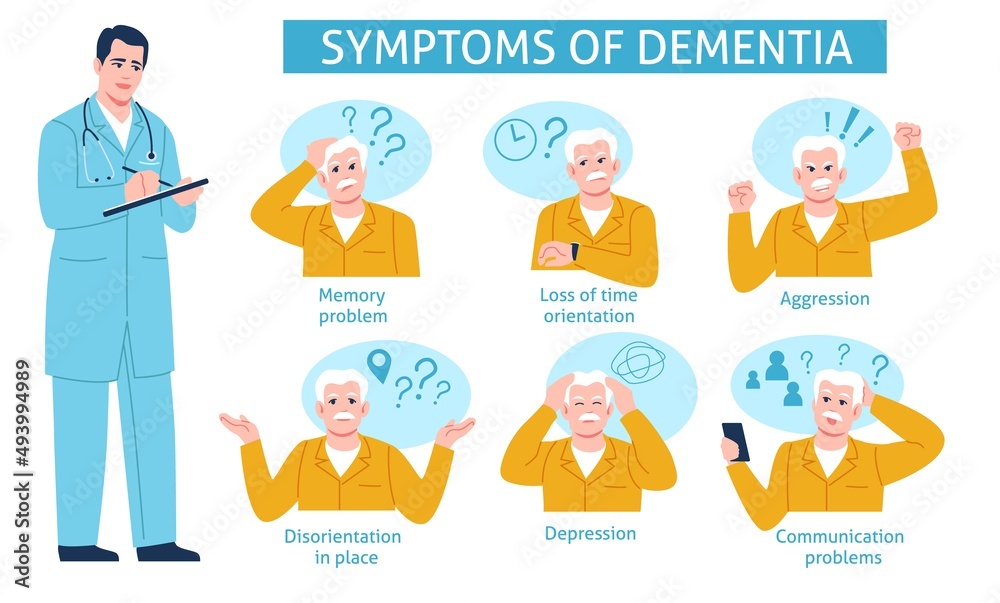 SYMPTOMS OF DEMENTIA

Memory problem

Loss of time orientation

Aggression

Disorientation in place

Depression

Communication problems

Adobe Stock | #493994989