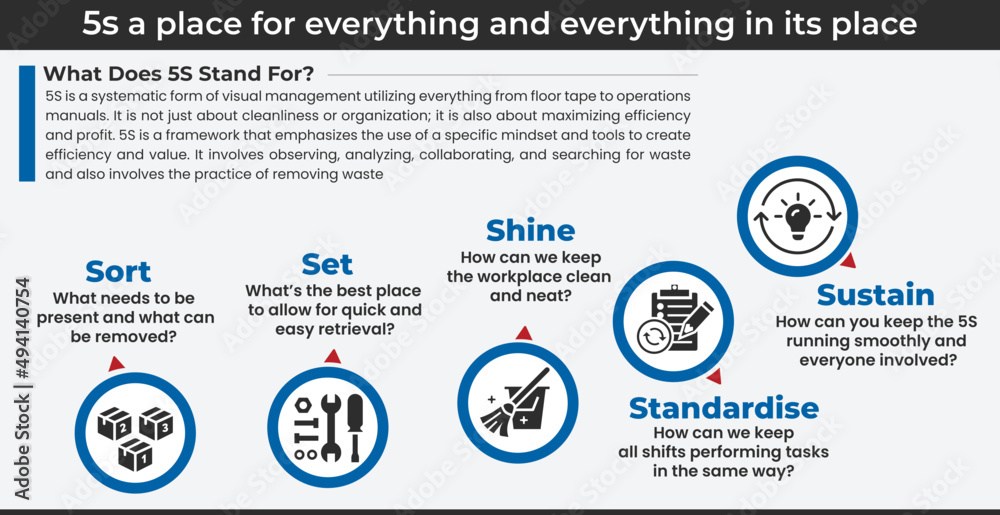 5s a place for everything and everything in its place

What Does 5S Stand For?

5S is a systematic form of visual management utilizing everything from floor tape to operations manuals. It is not just about cleanliness or organization; it is also about maximizing efficiency and profit. 5S is a framework that emphasizes the use of a specific mindset and tools to create efficiency and value. It involves observing, analyzing, collaborating, and searching for waste and also involves the practice of removing waste

Sort
What needs to be present and what can be removed?

2 3 1

Set
What's the best place to allow for quick and easy retrieval?

Shine
How can we keep the workplace clean and neat?

Standardise
How can we keep all shifts performing tasks in the same way?

Sustain
How can you keep the 5S running smoothly and everyone involved?

Adobe Stock | #494140754