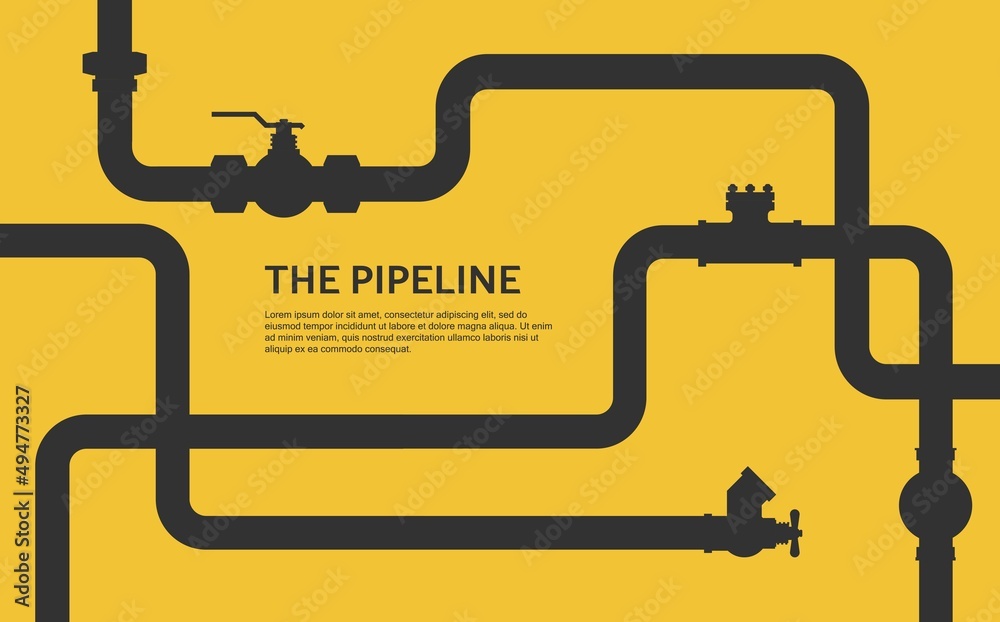 THE PIPELINE

Lorem ipsum dolor sit amet, consectetur adipiscing elit, sed do eiusmod tempor incididunt ut labore et dolore magna aliqua. Ut enim ad minim veniam, quis nostrud exercitation ullamco laboris nisi ut aliquip ex ea commodo consequat.

Adobe Stock | #494773327