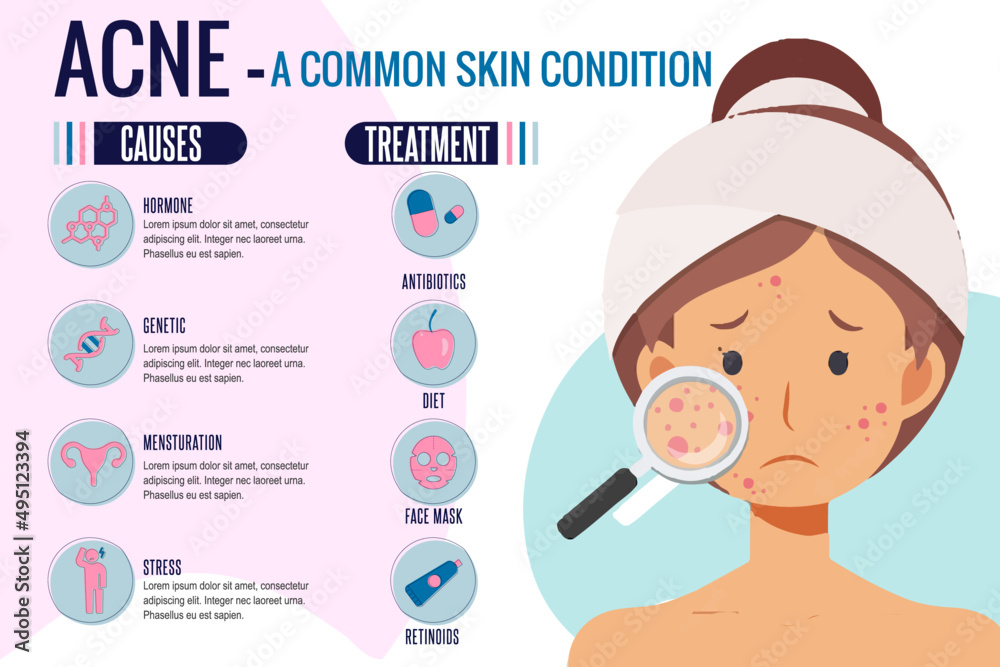 ACNE - A COMMON SKIN CONDITION

CAUSES

HORMONE
Lorem ipsum dolor sit amet, consectetur adipiscing elit. Integer nec laoreet urna. Phasellus eu est sapien.

GENETIC
Lorem ipsum dolor sit amet, consectetur adipiscing elit. Integer nec laoreet urna. Phasellus eu est sapien.

MENSTURATION
Lorem ipsum dolor sit amet, consectetur adipiscing elit. Integer nec laoreet urna. Phasellus eu est sapien.

STRESS
Lorem ipsum dolor sit amet, consectetur adipiscing elit. Integer nec laoreet urna. Phasellus eu est sapien.

TREATMENT

ANTIBIOTICS

DIET

FACE MASK

RETINOIDS

Adobe Stock | #495123394