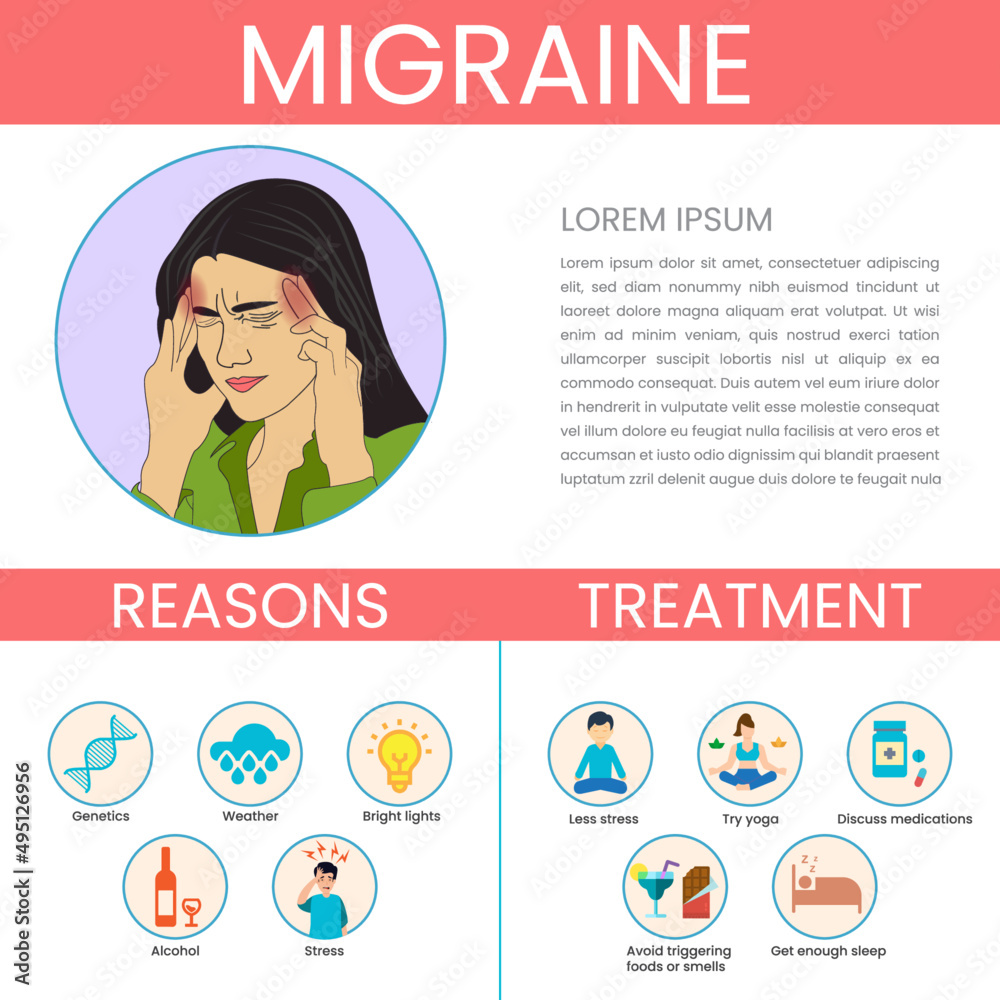 MIGRAINE

LOREM IPSUM

Lorem ipsum dolor sit amet, consectetuer adipiscing elit, sed diam nonummy nibh euismod tincidunt ut laoreet dolore magna aliquam erat volutpat. Ut wisi enim ad minim veniam, quis nostrud exerci tation ullamcorper suscipit lobortis nisl ut aliquip ex ea commodo consequat. Duis autem vel eum iriure dolor in hendrerit in vulputate velit esse molestie consequat vel illum dolore eu feugiat nulla facilisis at vero eros et accumsan et iusto odio dignissim qui blandit praesent luptatum zzril delenit augue duis dolore te feugait nula

REASONS

Genetics

Weather

Bright lights

Alcohol

Stress

TREATMENT

Less stress

Try yoga

Discuss medications

Avoid triggering foods or smells

Get enough sleep

Adobe Stock | #495126956