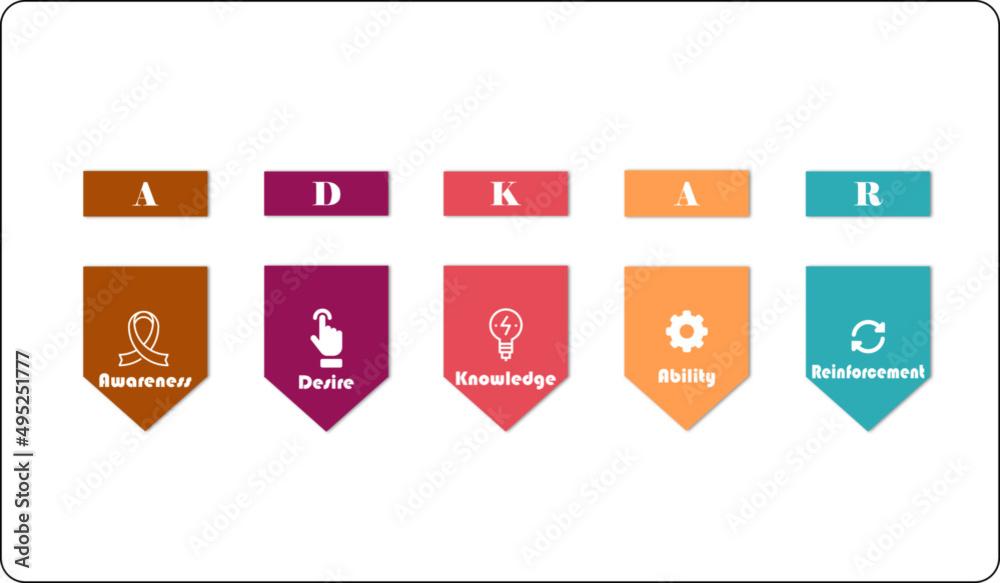 A

D

K

A

R

Awareness

Desire

Knowledge

Ability

Reinforcement

Adobe Stock | #495251777