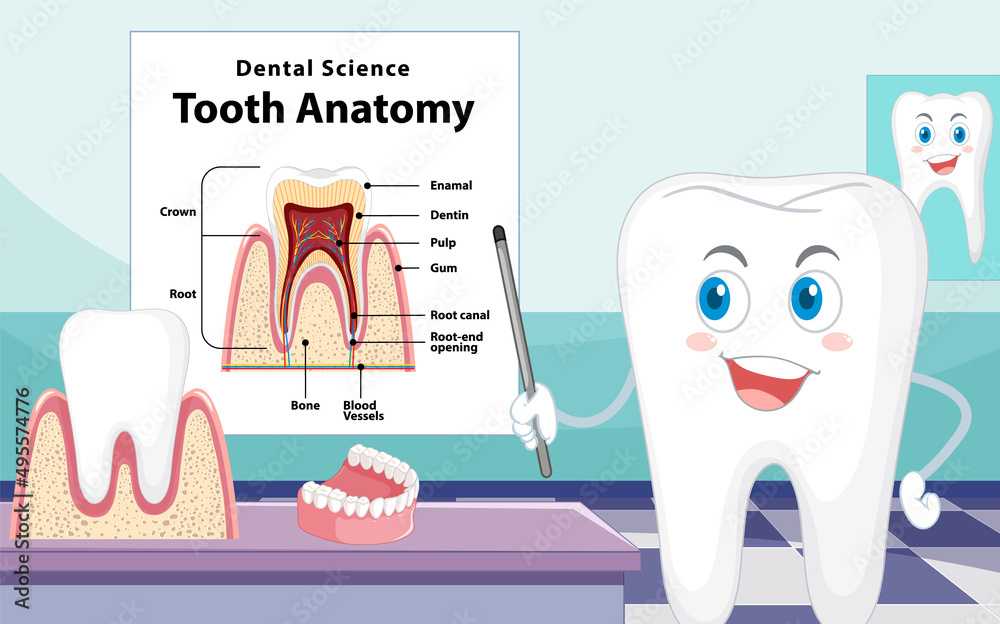 Dental Science
Tooth Anatomy

Crown
Root
Enamal
Dentin
Pulp
Gum
Root canal
Root-end opening
Bone
Blood Vessels

Adobe Stock | #495574776