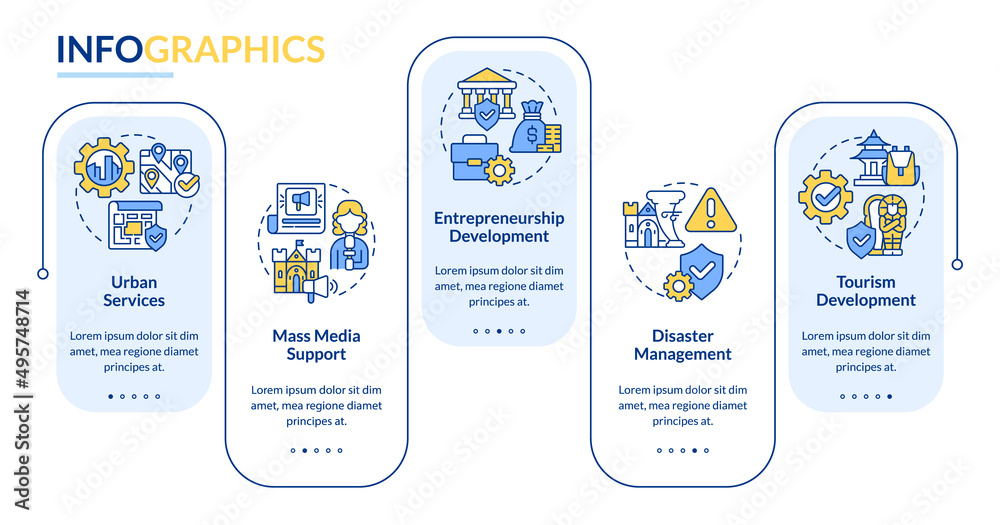 INFOGRAPHICS

Urban Services

Lorem ipsum dolor sit dim amet, mea regione diamet principes at.

Mass Media Support

Lorem ipsum dolor sit dim amet, mea regione diamet principes at.

Entrepreneurship Development

Lorem ipsum dolor sit dim amet, mea regione diamet principes at.

Disaster Management

Lorem ipsum dolor sit dim amet, mea regione diamet principes at.

Tourism Development

Lorem ipsum dolor sit dim amet, mea regione diamet principes at.

Adobe Stock | #495748714