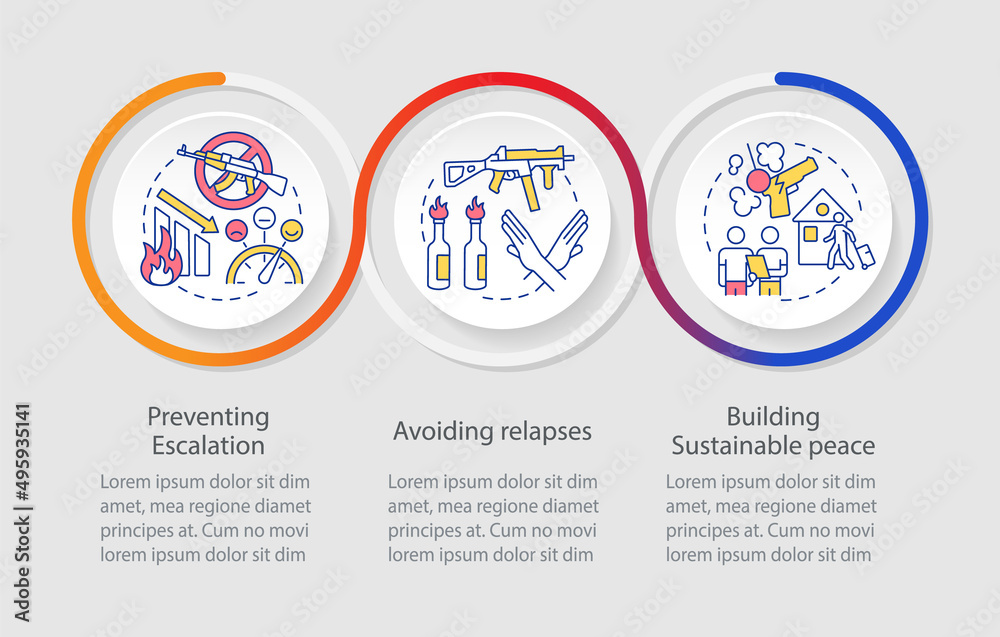 Preventing Escalation

Lorem ipsum dolor sit dim amet, mea regione diamet principes at. Cum no movi lorem ipsum dolor sit dim

Avoiding relapses

Lorem ipsum dolor sit dim amet, mea regione diamet principes at. Cum no movi lorem ipsum dolor sit dim

Building Sustainable peace

Lorem ipsum dolor sit dim amet, mea regione diamet principes at. Cum no movi lorem ipsum dolor sit dim

Adobe Stock | #495935141