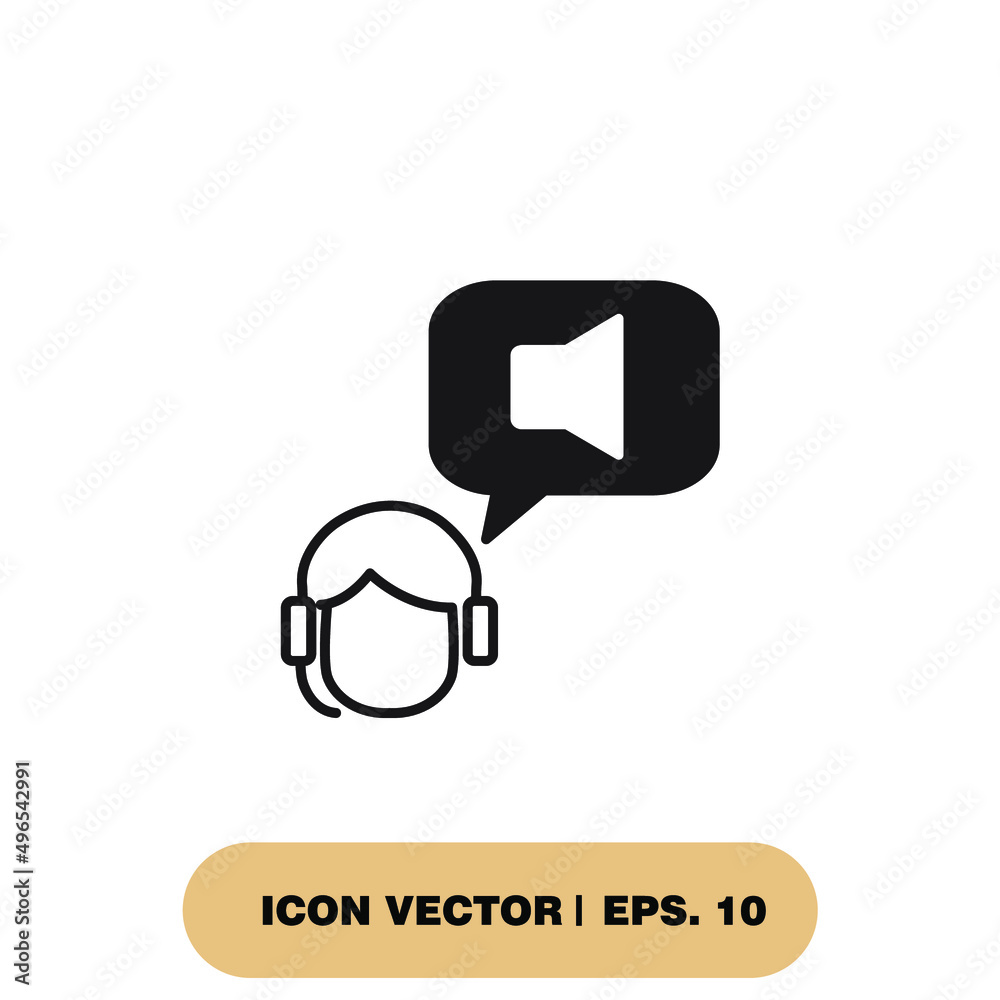 ICON VECTOR | EPS. 10

Adobe Stock | #496542991