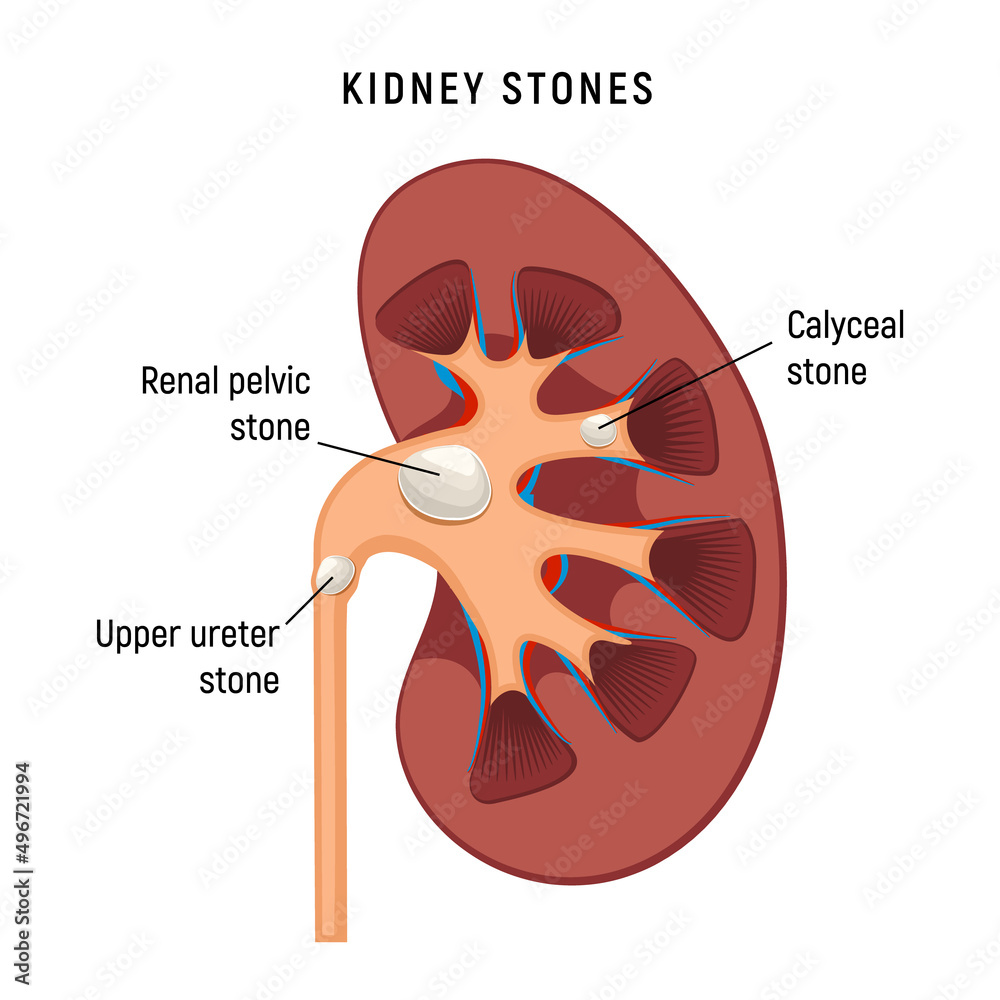 KIDNEY STONES

Renal pelvic stone

Calyceal stone

Upper ureter stone

Adobe Stock | #496721994