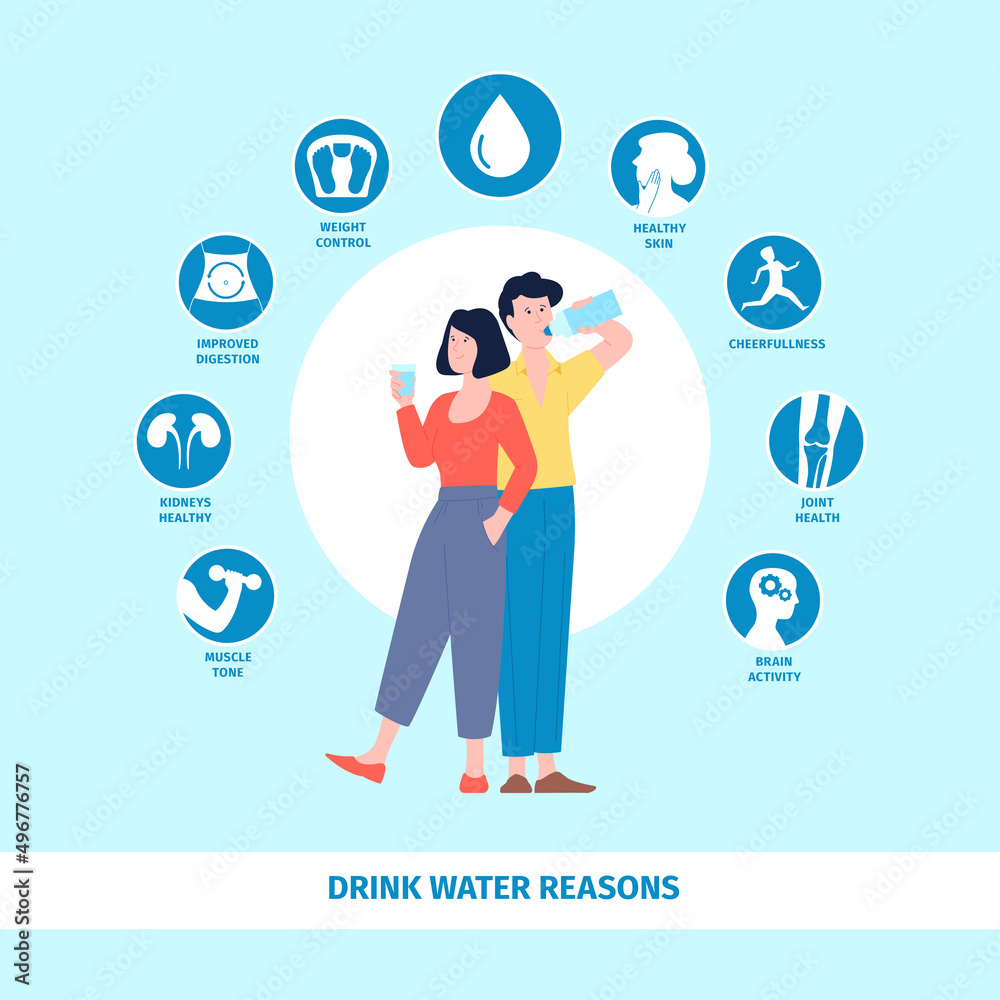 WEIGHT CONTROL

HEALTHY SKIN

IMPROVED DIGESTION

CHEERFULLNESS

KIDNEYS HEALTHY

JOINT HEALTH

MUSCLE TONE

BRAIN ACTIVITY

DRINK WATER REASONS

Adobe Stock | #496776757